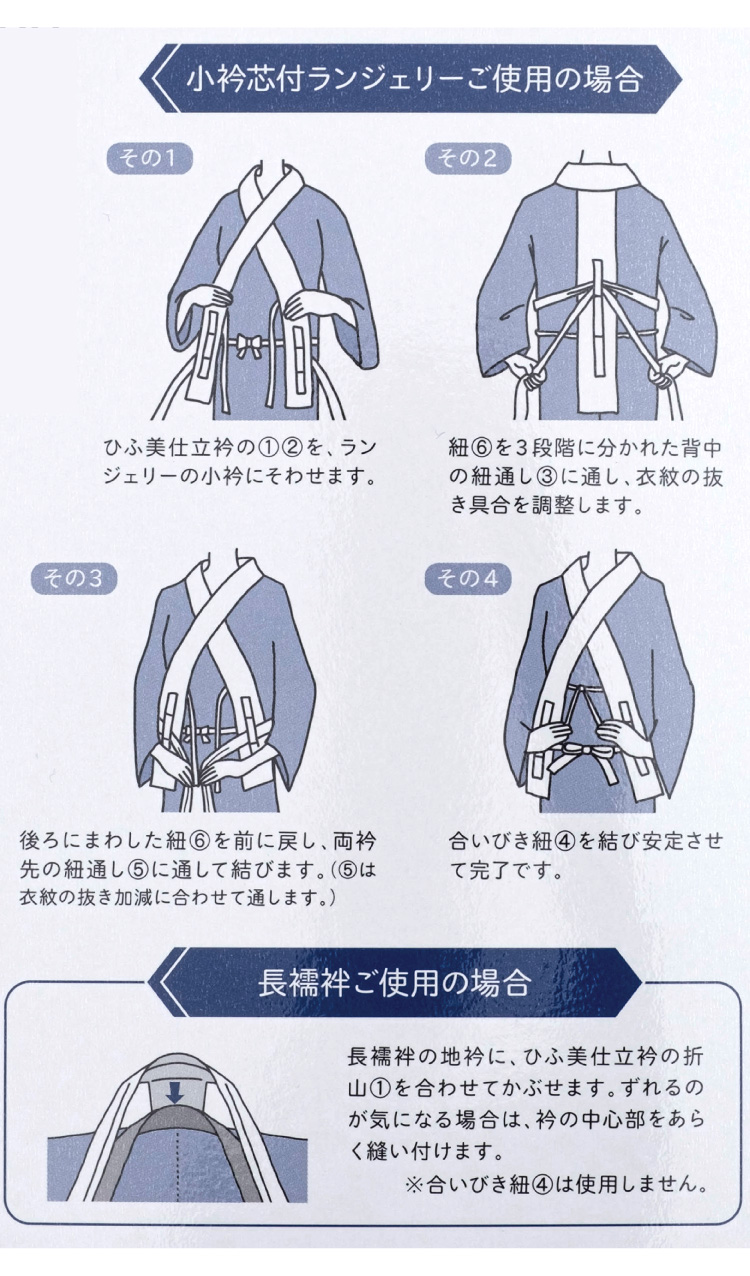 小衿芯付ランジェリーご使用の場合

その1

ひふ美仕立衿の①②を、ランジェリーの小衿にそわせます。

その2

紐⑥を3段階に分かれた背中の紐通し③に通し、衣紋の抜き具合を調整します。

その3

後ろにまわした紐⑥を前に戻し、両衿先の紐通し⑤に通して結びます。(⑤は衣紋の抜き加減に合わせて通します。)

その4

合いびき紐④を結び安定させて完了です。

長襦袢ご使用の場合

長襦袢の地衿に、ひふ美仕立衿の折山①を合わせてかぶせます。ずれるのが気になる場合は、衿の中心部をあらく縫い付けます。

※合いびき紐④は使用しません。