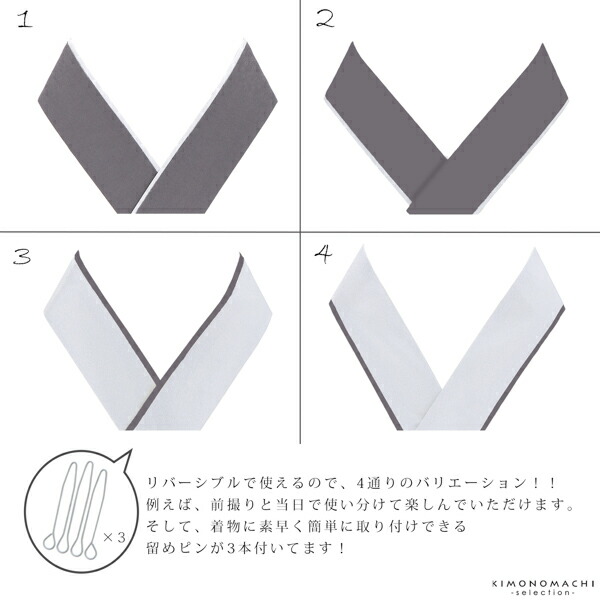 1

2

3

4

×3

リバーシブルで使えるので、4通りのバリエーション！！
例えば、前撮りと当日で使い分けて楽しんでいただけます。
そして、着物に素早く簡単に取り付けできる
留めピンが3本付いてます！

KIMONOMACHI
-selection-