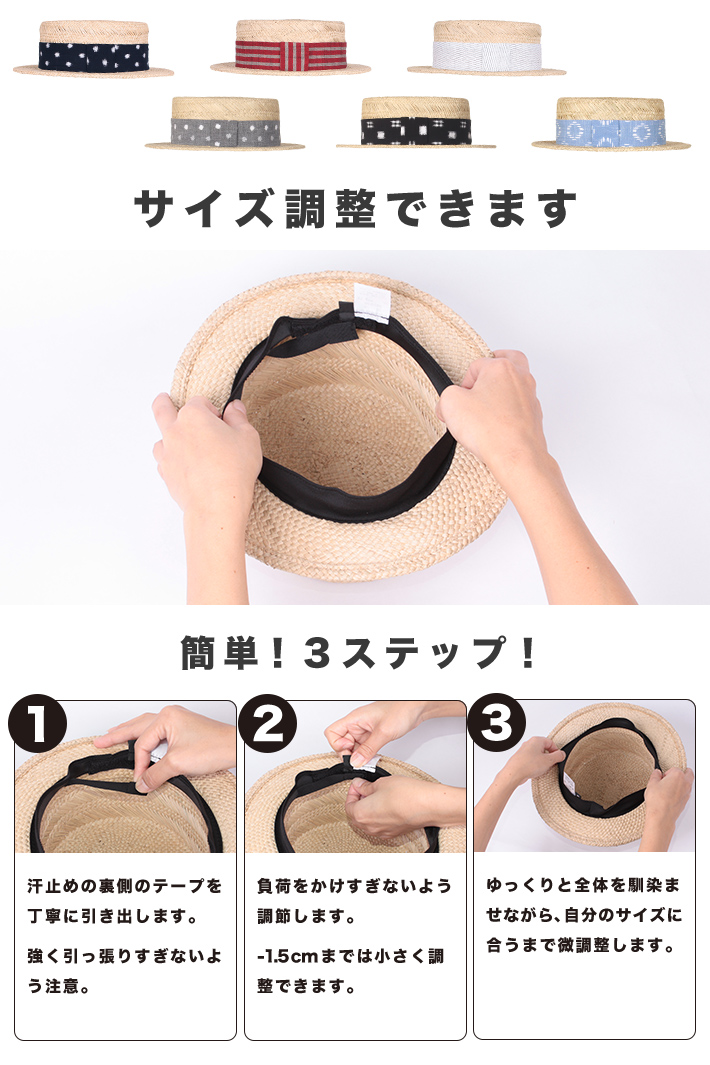 サイズ調整できます

簡単！３ステップ！

1

汗止めの裏側のテープを丁寧に引き出します。

強く引っ張りすぎないよう注意。

2

負荷をかけすぎないよう調節します。

-1.5cmまでは小さく調整できます。

3

ゆっくりと全体を馴染ませながら、自分のサイズに合うまで微調整します。