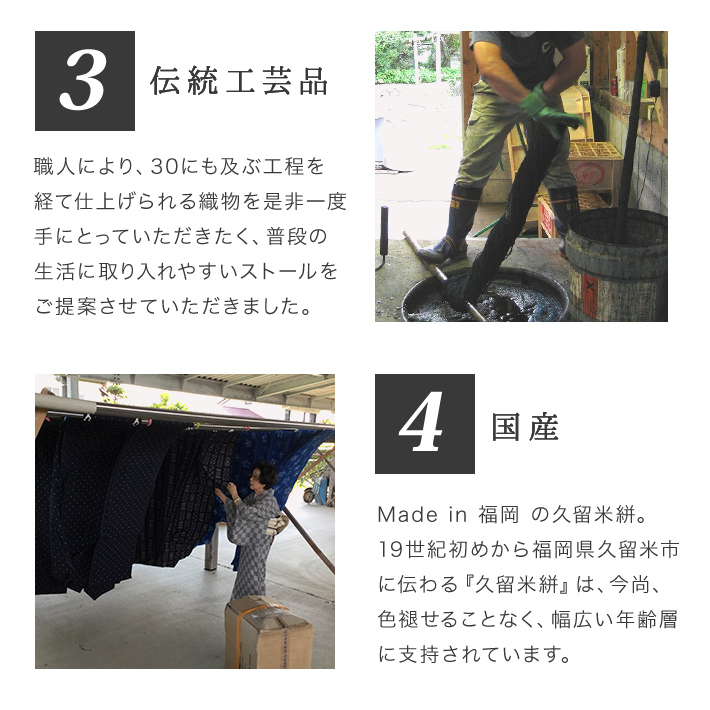 3 伝統工芸品

職人により、30にも及ぶ工程を経て仕上げられる織物を是非一度手にとっていただきたく、普段の生活に取り入れやすいストールをご提案させていただきました。

4 国産

Made in 福岡 の久留米絣。19世紀初めから福岡県久留米市に伝わる『久留米絣』は、今尚、色褪せることなく、幅広い年齢層に支持されています。