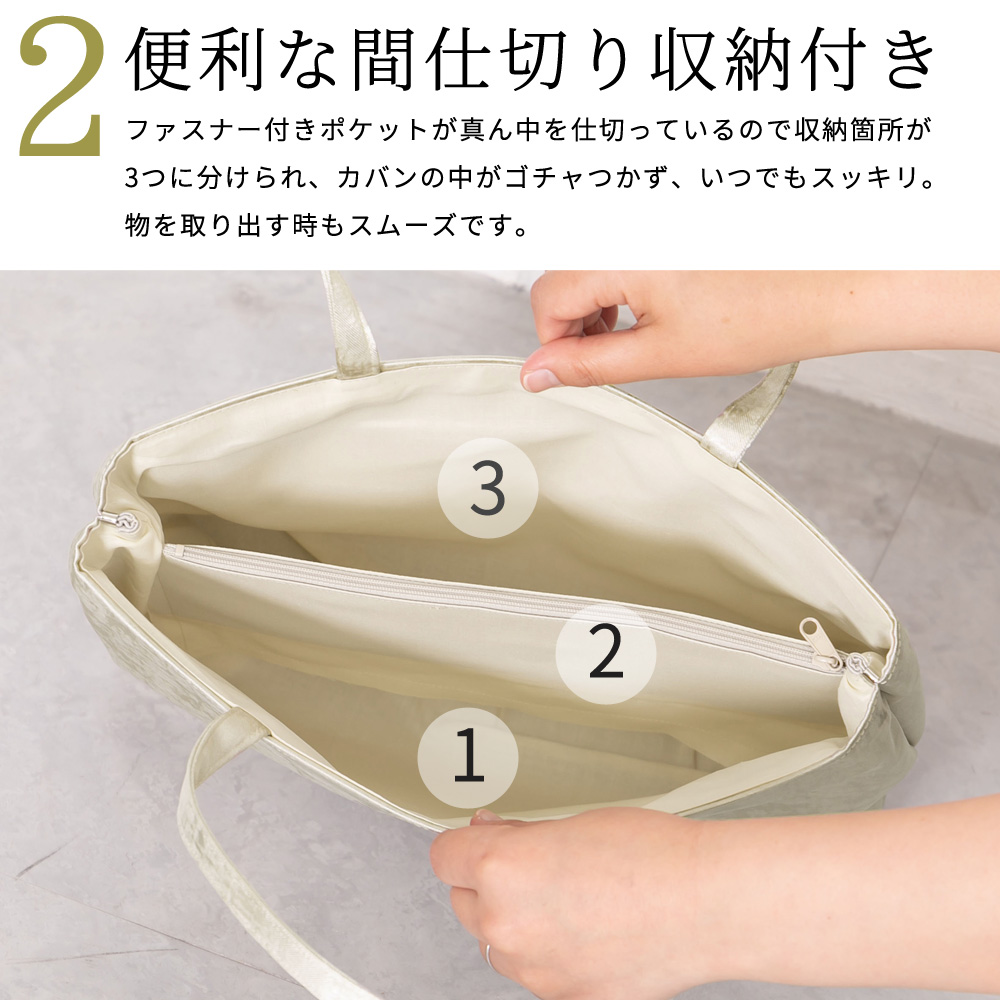 2 便利な間仕切り収納付き

ファスナー付きポケットが真ん中を仕切っているので収納箇所が3つに分けられ、カバンの中がゴチャつかず、いつでもスッキリ。物を取り出す時もスムーズです。

3

2

1