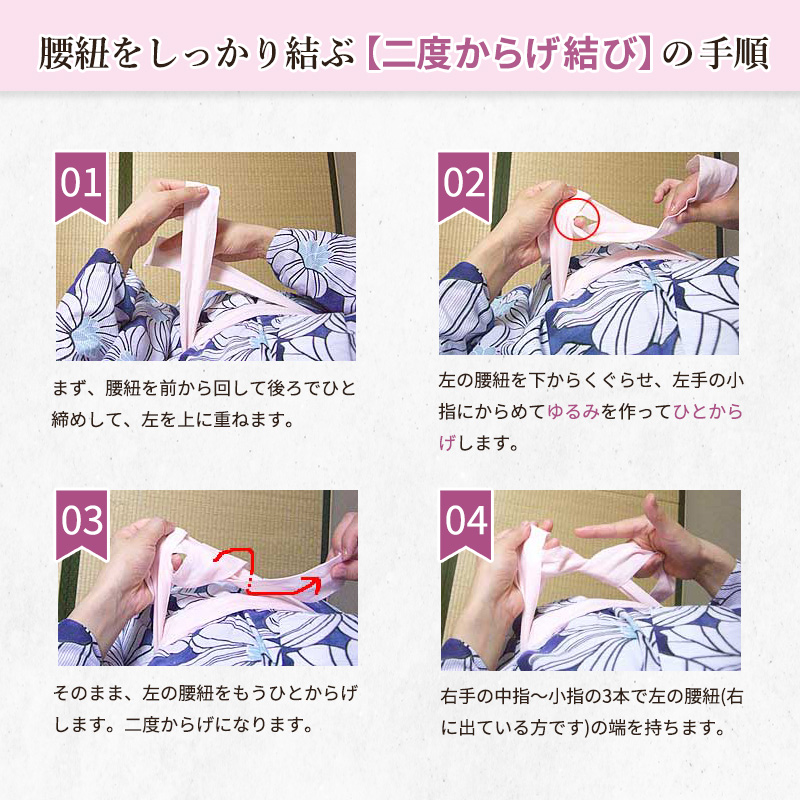 腰紐をしっかり結ぶ【二度からげ結び】の手順

01

まず、腰紐を前から回して後ろでひと締めして、左を上に重ねます。

02

左の腰紐を下からくぐらせ、左手の小指にからめてゆるみを作ってひとからげします。

03

そのまま、左の腰紐をもうひとからげします。二度からげになります。

04

右手の中指〜小指の3本で左の腰紐(右に出ている方です)の端を持ちます。