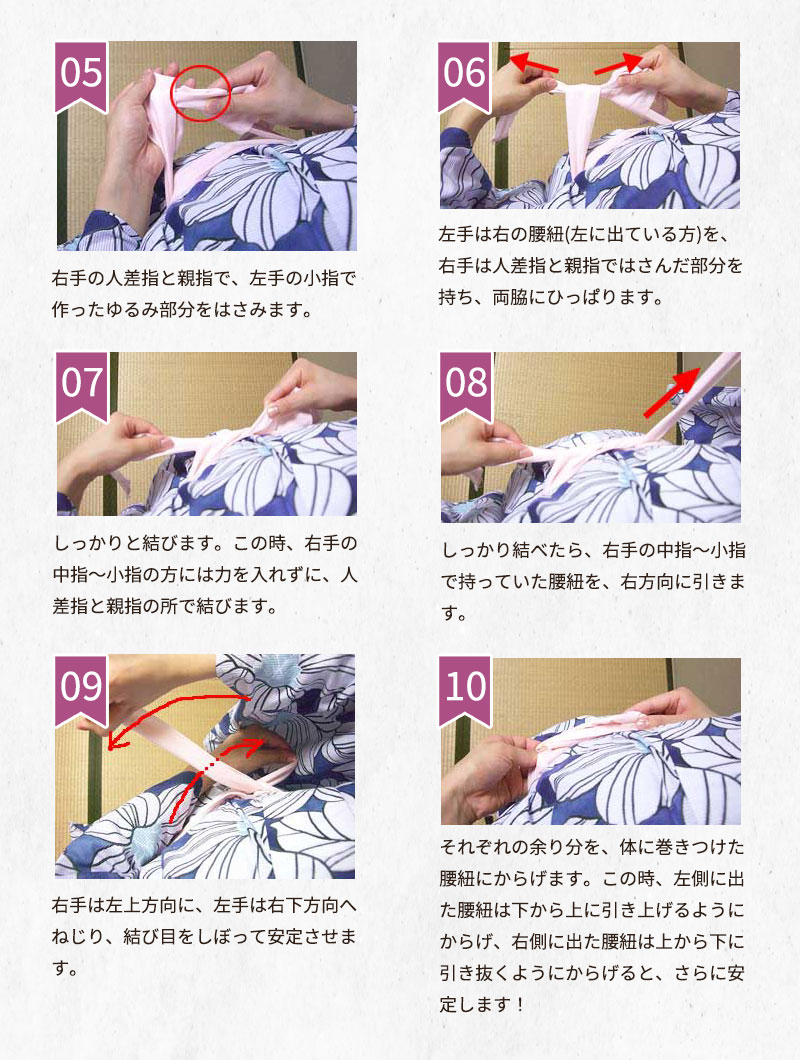 05

右手の人差指と親指で、左手の小指で作ったゆるみ部分をはさみます。

06

左手は右の腰紐(左に出ている方)を、右手は人差指と親指ではさんだ部分を持ち、両脇にひっぱります。

07

しっかりと結びます。この時、右手の中指〜小指の方には力を入れずに、人差指と親指の所で結びます。

08

しっかり結べたら、右手の中指〜小指で持っていた腰紐を、右方向に引きます。

09

右手は左上方向に、左手は右下方向へねじり、結び目をしぼって安定させます。

10

それぞれの余り分を、体に巻きつけた腰紐にからげます。この時、左側に出た腰紐は下から上に引き上げるようにからげ、右側に出た腰紐は上から下に引き抜くようにからげると、さらに安定します！