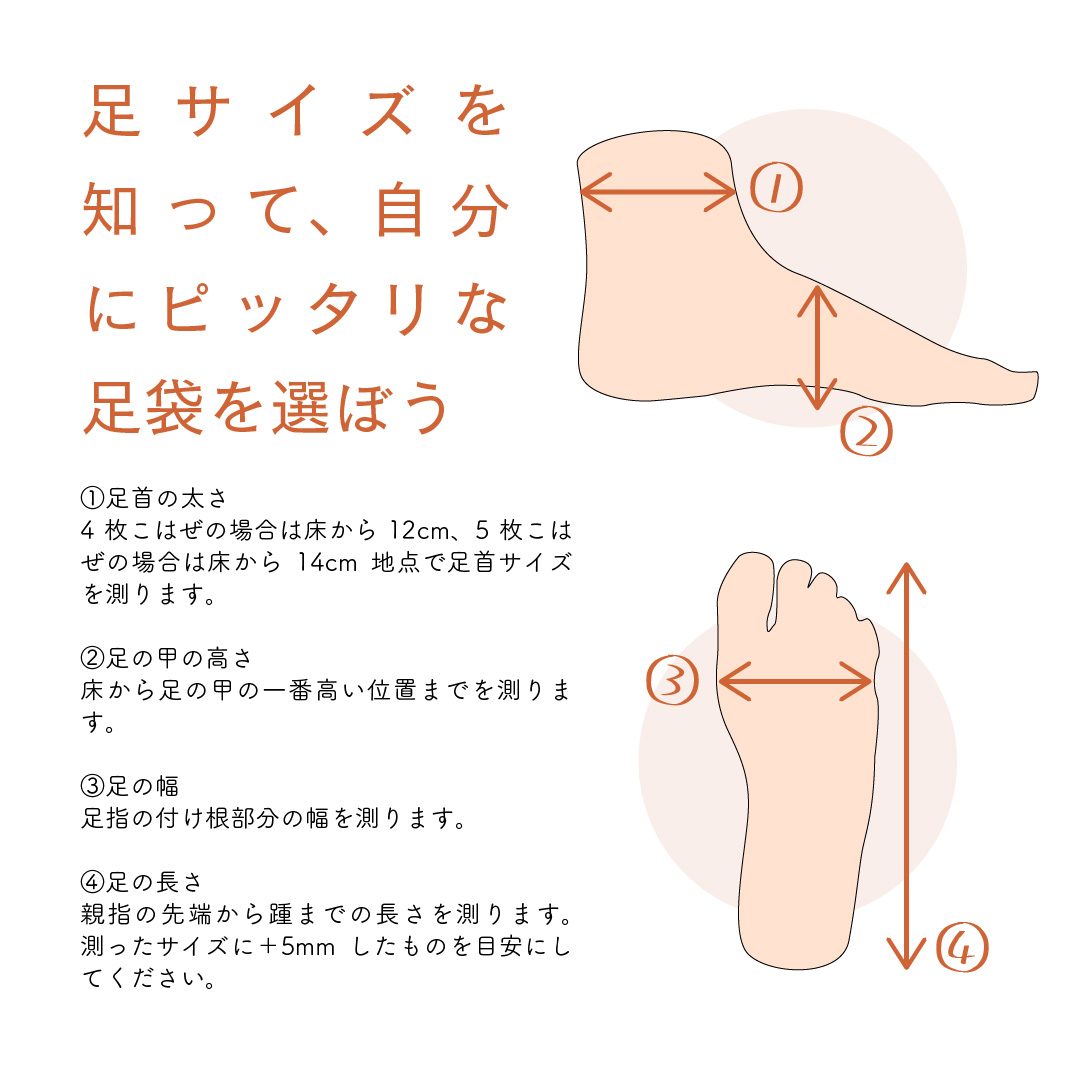 足サイズを知って、自分にピッタリな足袋を選ぼう

①足首の太さ
4 枚こはぜの場合は床から 12cm、5 枚こはぜの場合は床から 14cm 地点で足首サイズを測ります。

②足の甲の高さ
床から足の甲の一番高い位置までを測ります。

③足の幅
足指の付け根部分の幅を測ります。

④足の長さ
親指の先端から踵までの長さを測ります。測ったサイズに＋5mm したものを目安にしてください。

①

②

③

④