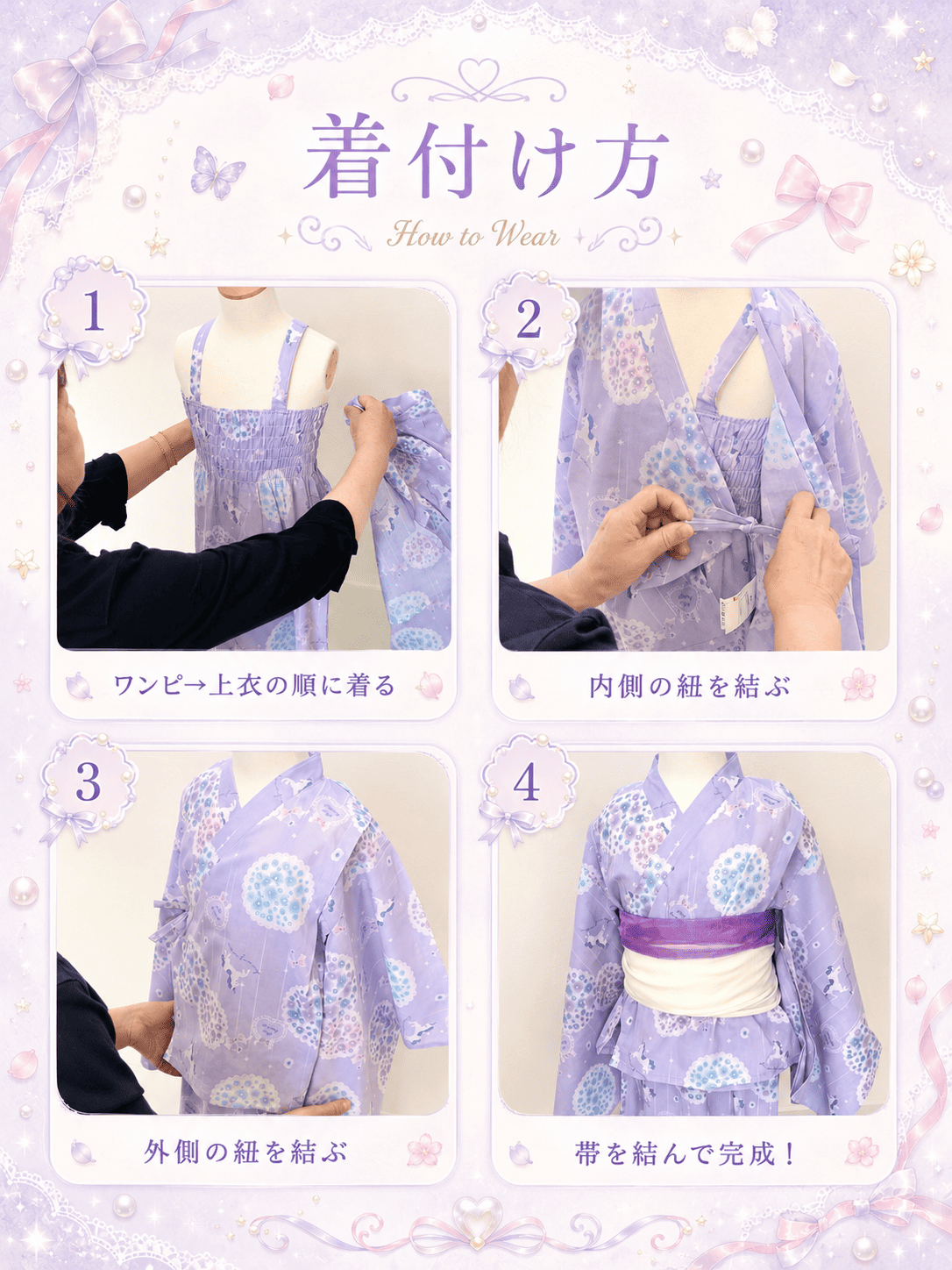 着付け方

How to Wear

1

ワンピ→上衣の順に着る

2

内側の紐を結ぶ

3

外側の紐を結ぶ

4

帯を結んで完成！