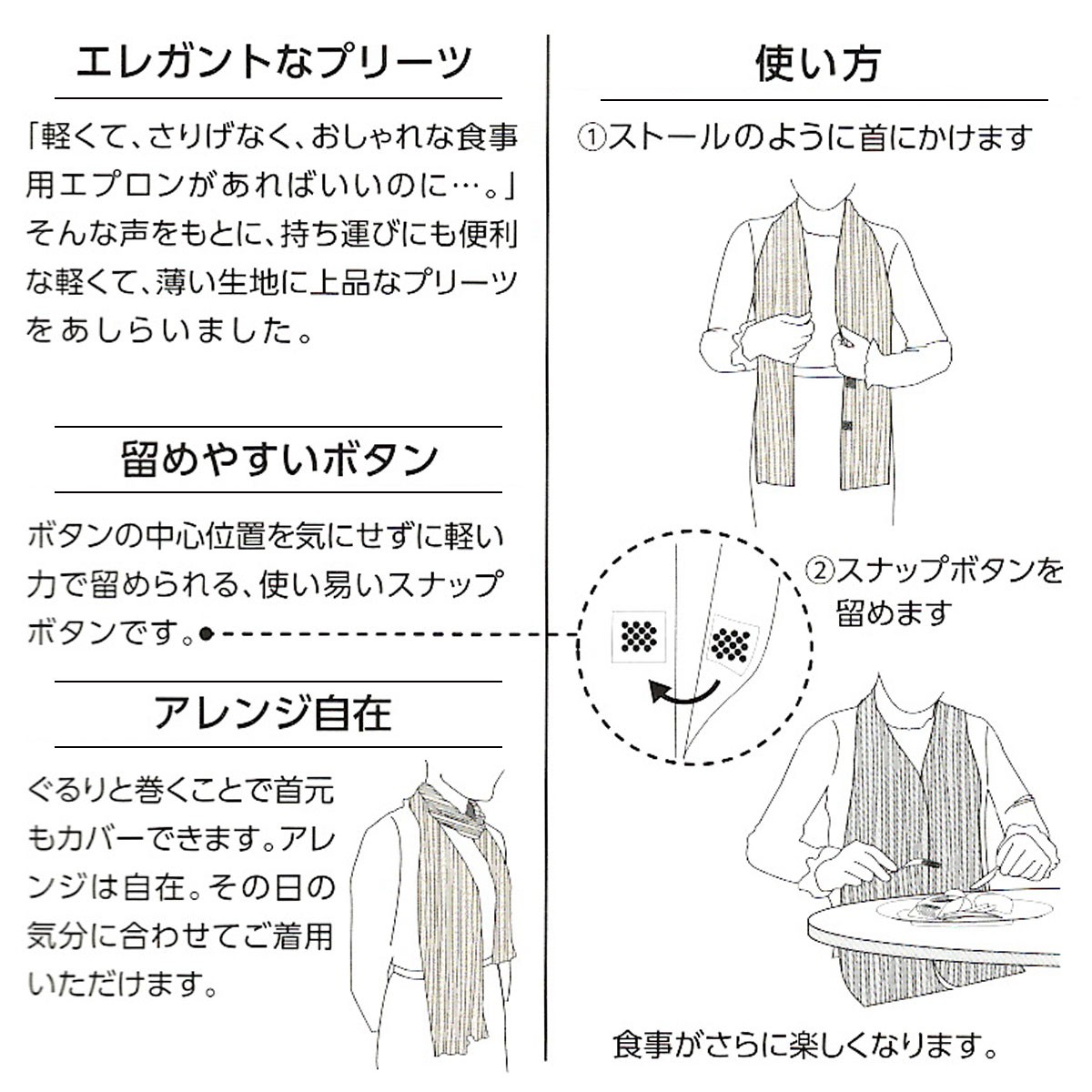 エレガントなプリーツ

「軽くて、さりげなく、おしゃれな食事用エプロンがあればいいのに…。」そんな声をもとに、持ち運びにも便利な軽くて、薄い生地に上品なプリーツをあしらいました。

留めやすいボタン

ボタンの中心位置を気にせずに軽い力で留められる、使い易いスナップボタンです。

アレンジ自在

ぐるりと巻くことで首元もカバーできます。アレンジは自在。その日の気分に合わせてご着用いただけます。

使い方

①ストールのように首にかけます

②スナップボタンを留めます

食事がさらに楽しくなります。