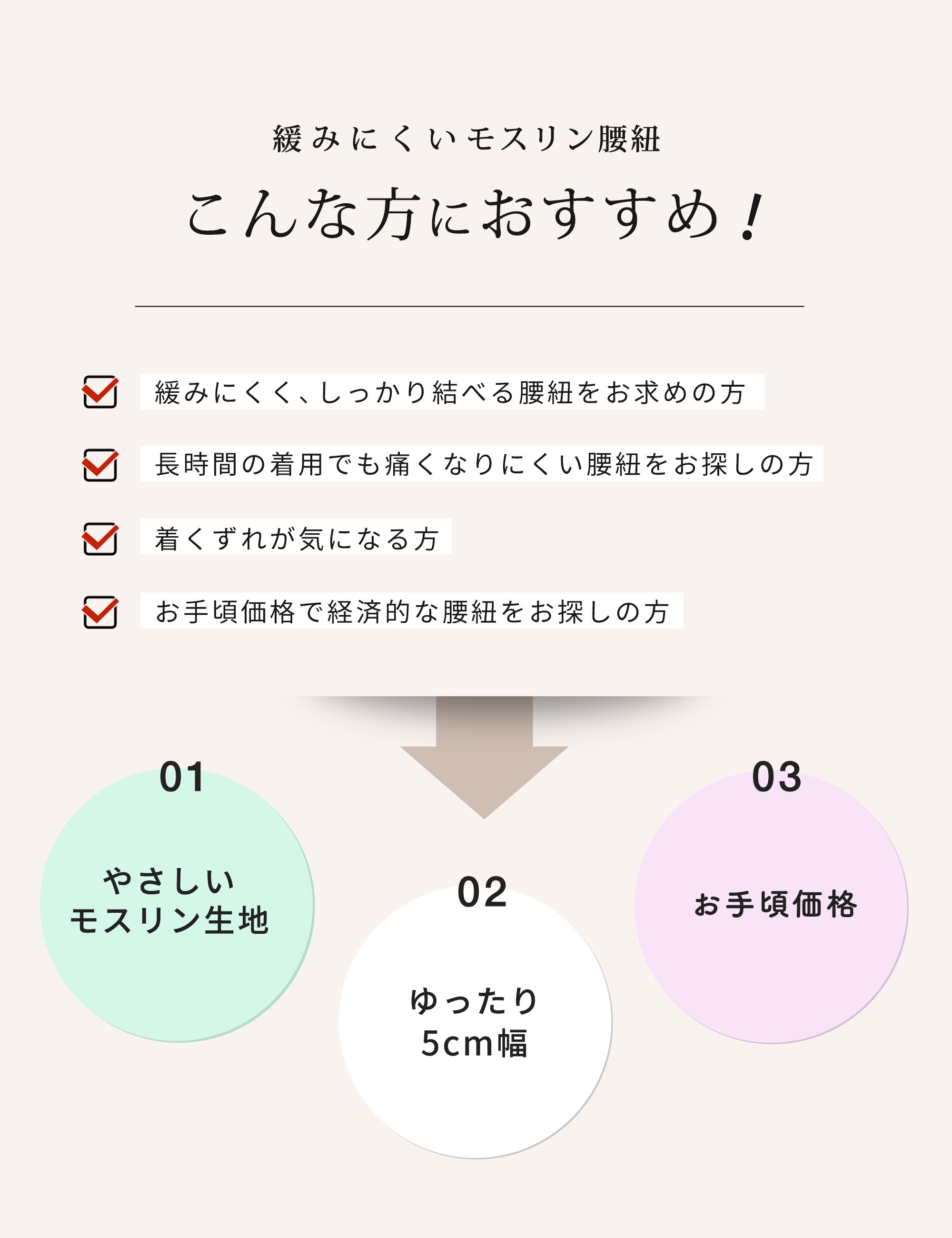 緩みにくいモスリン腰紐

こんな方におすすめ！

☑ 緩みにくく、しっかり結べる腰紐をお求めの方

☑ 長時間の着用でも痛くなりにくい腰紐をお探しの方

☑ 着くずれが気になる方

☑ お手頃価格で経済的な腰紐をお探しの方

01
やさしい
モスリン生地

02
ゆったり
5cm幅

03
お手頃価格