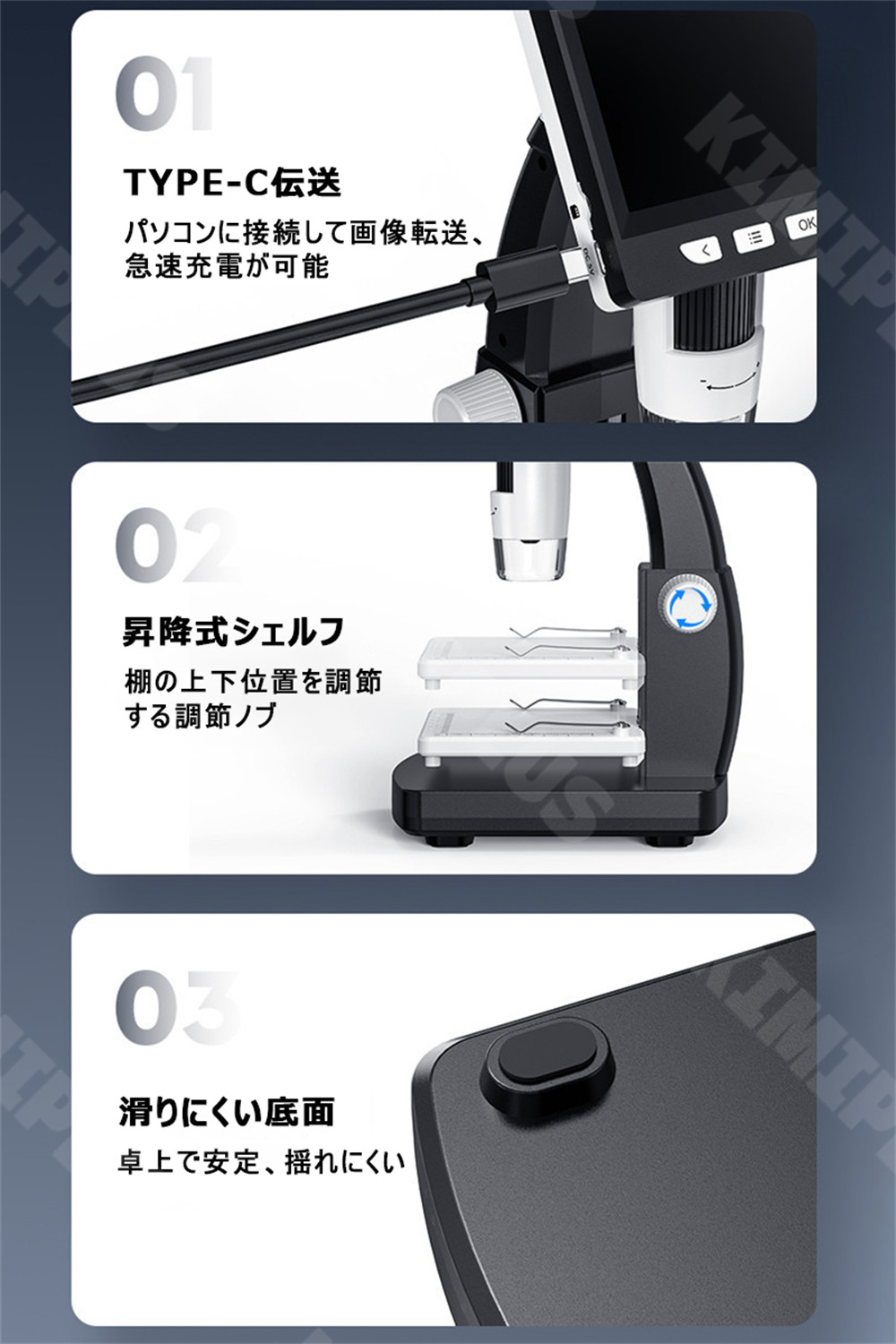 01

TYPE-C伝送

パソコンに接続して画像転送、急速充電が可能

OK

02

昇降式シェルフ

棚の上下位置を調節する調節ノブ

03

滑りにくい底面

卓上で安定、揺れにくい