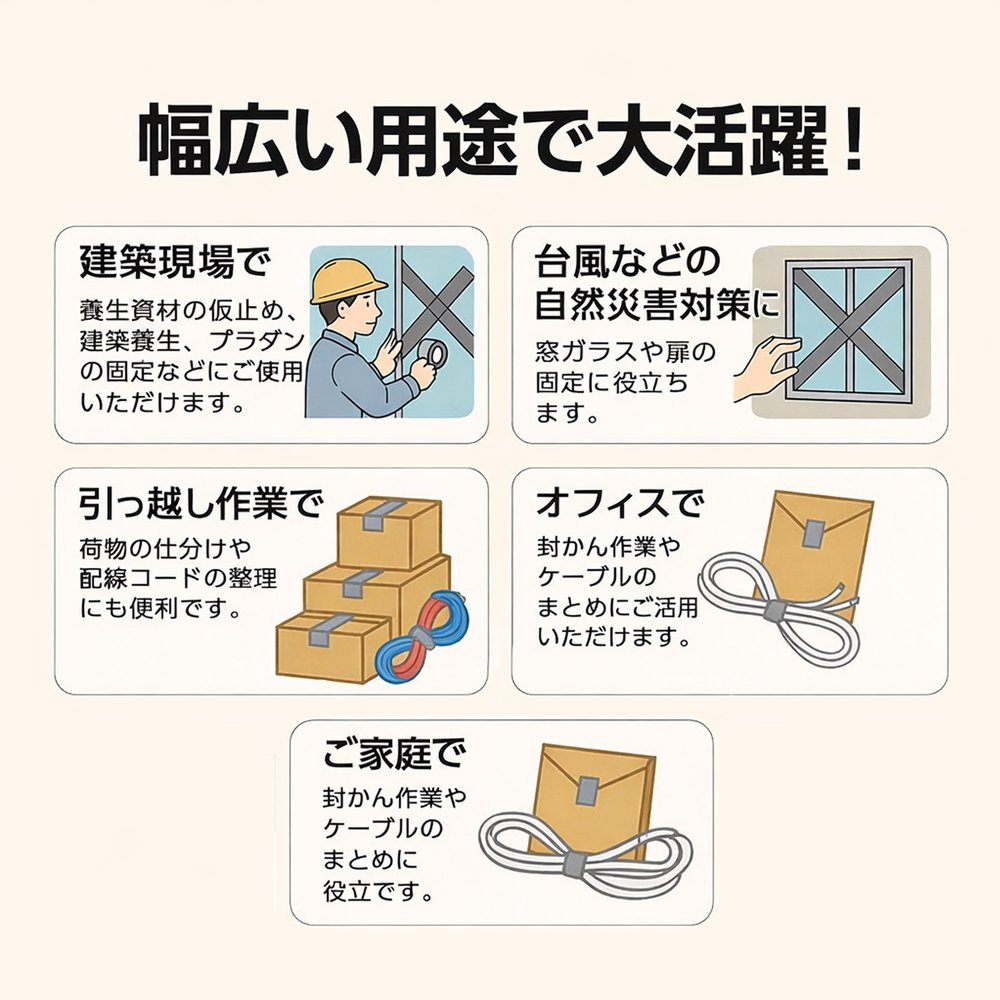 幅広い用途で大活躍！

建築現場で

養生資材の仮止め、建築養生、プラダンの固定などにご使用いただけます。

台風などの自然災害対策に

窓ガラスや扉の固定に役立ちます。

引っ越し作業で

荷物の仕分けや配線コードの整理にも便利です。

オフィスで

封かん作業やケーブルのまとめにご活用いただけます。

ご家庭で

封かん作業やケーブルのまとめに役立です。