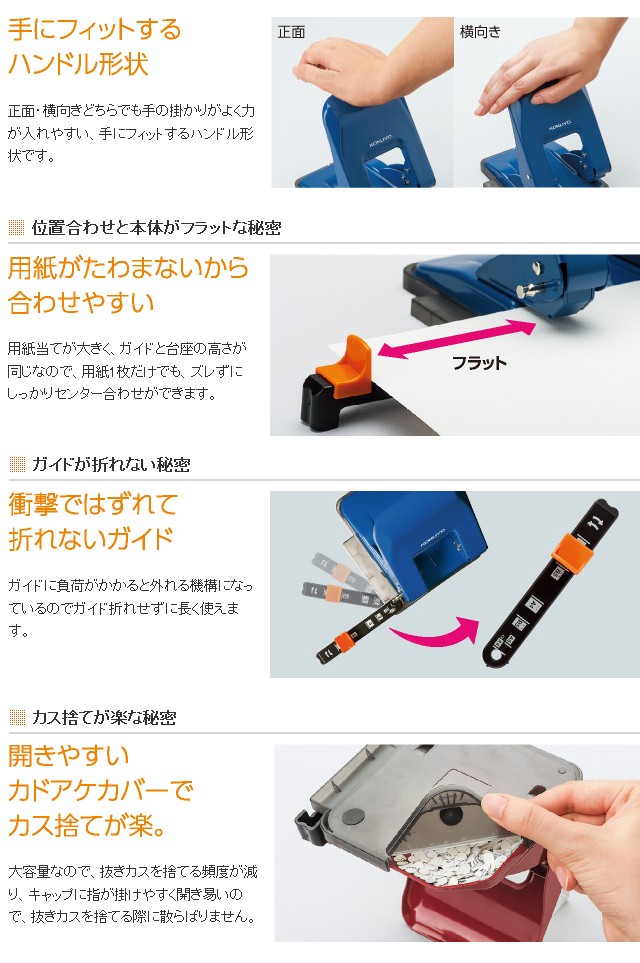 手にフィットする
ハンドル形状

正面・横向きどちらでも手の掛かりがよく力が入れやすい、手にフィットするハンドル形状です。

正面

横向き

KOKUYO

KOKUYO

位置合わせと本体がフラットな秘密

用紙がたわまないから
合わせやすい

用紙当てが大きく、ガイドと台座の高さが同じなので、用紙1枚だけでも、ズレずにしっかりセンター合わせができます。

フラット

ガイドが折れない秘密

衝撃ではずれて
折れないガイド

ガイドに負荷がかかると外れる機構になっているのでガイド折れせずに長く使えます。

KOKUYO

カス捨てが楽な秘密

開きやすい
カドアケカバーで
カス捨てが楽。

大容量なので、抜きカスを捨てる頻度が減り、キャップに指が掛けやすく開き易いので、抜きカスを捨てる際に散らばりません。