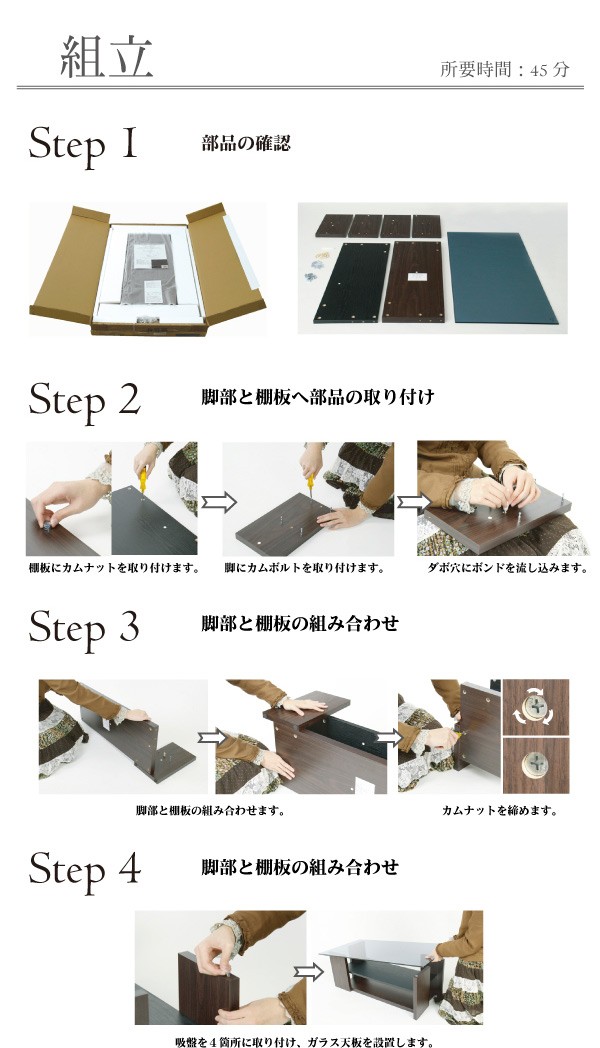 組立

所要時間：45 分

Step 1

部品の確認

Step 2

脚部と棚板へ部品の取り付け

棚板にカムナットを取り付けます。

脚にカムボルトを取り付けます。

ダボ穴にボンドを流し込みます。

Step 3

脚部と棚板の組み合わせ

脚部と棚板の組み合わせます。

カムナットを締めます。

Step 4

脚部と棚板の組み合わせ

吸盤を４箇所に取り付け、ガラス天板を設置します。