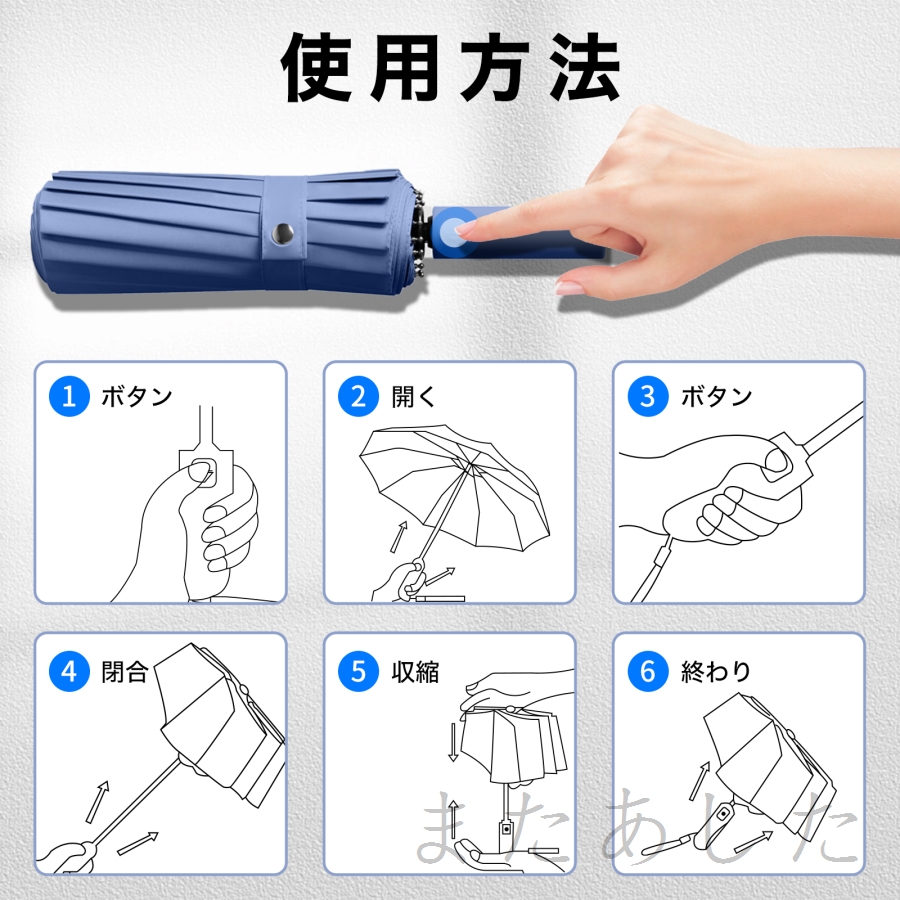 使用方法

1 ボタン

2 開く

3 ボタン

4 閉合

5 収縮

6 終わり

またあした