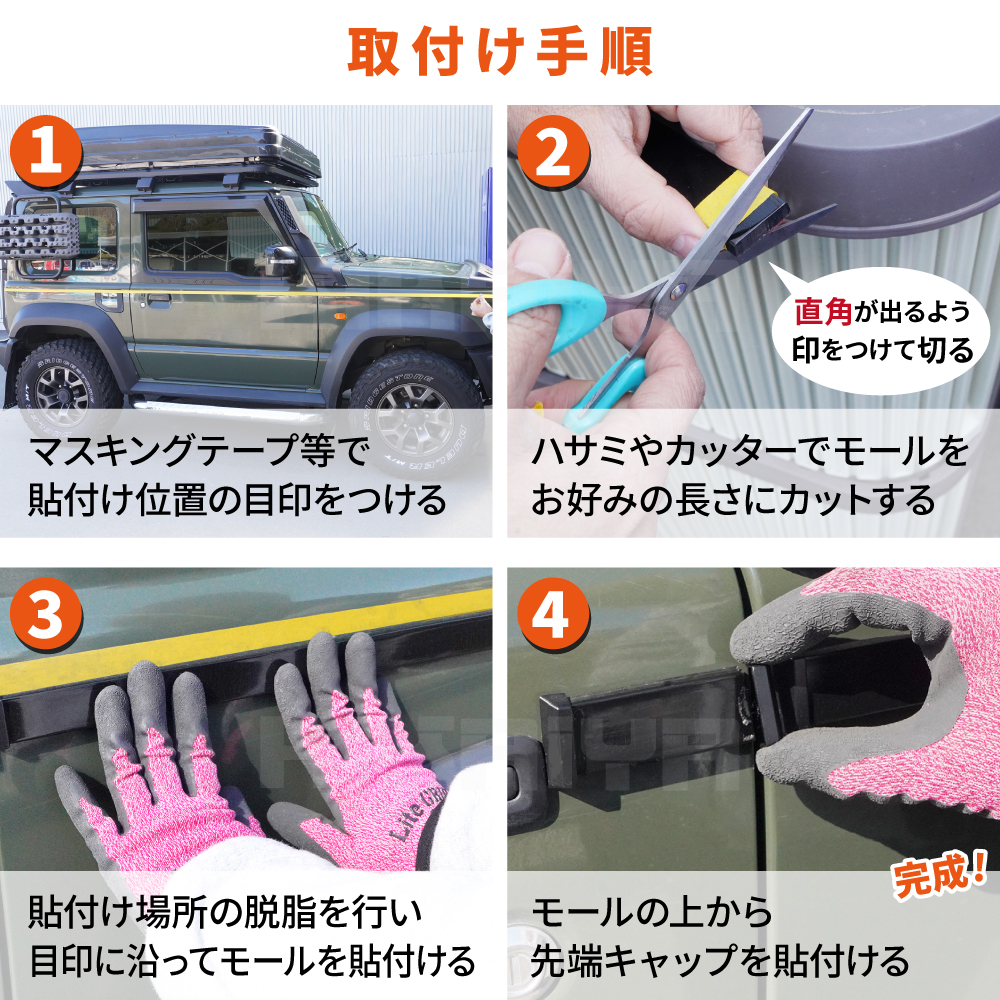 取付け手順

1

マスキングテープ等で
貼付け位置の目印をつける

2

直角が出るよう
印をつけて切る

ハサミやカッターでモールを
お好みの長さにカットする

3

Lite GRIP

貼付け場所の脱脂を行い
目印に沿ってモールを貼付ける

4

完成!

モールの上から
先端キャップを貼付ける