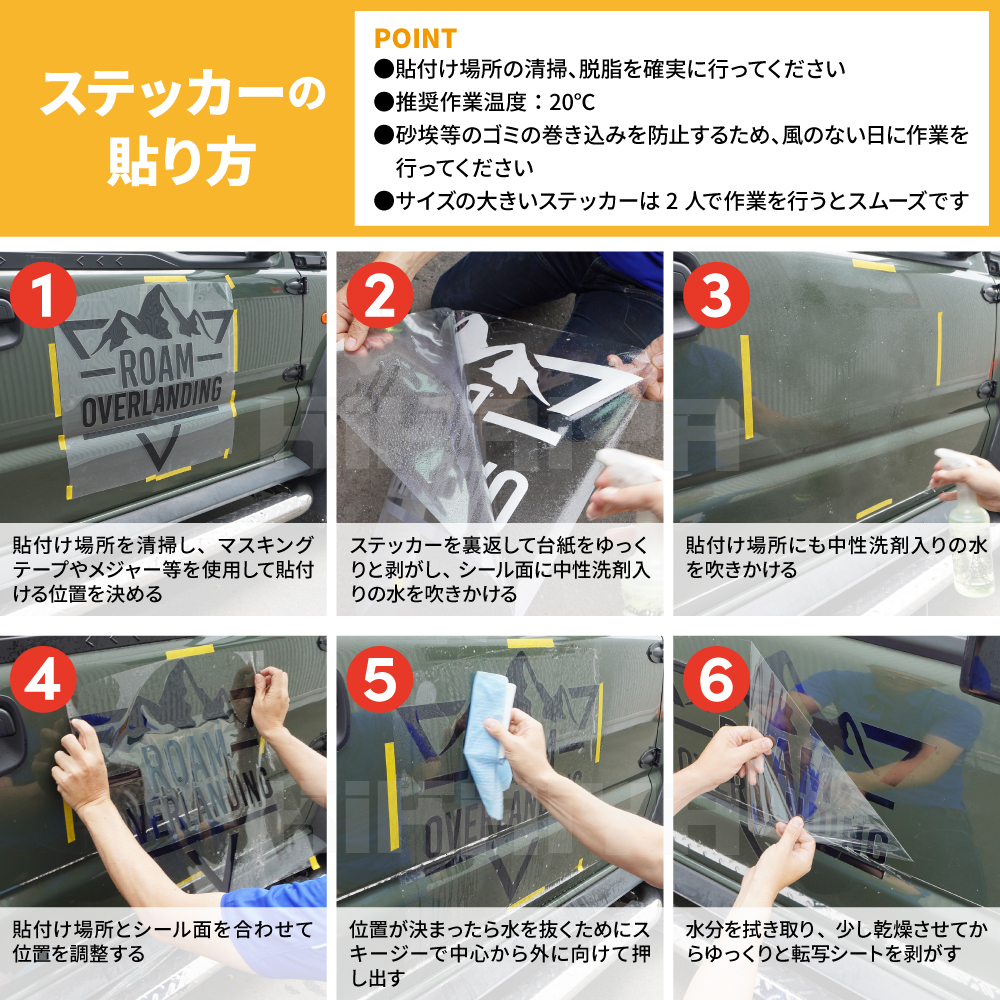 ステッカーの貼り方

POINT
●貼付け場所の清掃、脱脂を確実に行ってください
●推奨作業温度：20℃
●砂埃等のゴミの巻き込みを防止するため、風のない日に作業を行ってください
●サイズの大きいステッカーは 2 人で作業を行うとスムーズです

1
ROAM
OVERLANDING
貼付け場所を清掃し、マスキングテープやメジャー等を使用して貼付ける位置を決める

2
ステッカーを裏返して台紙をゆっくりと剥がし、シール面に中性洗剤入りの水を吹きかける

3
貼付け場所にも中性洗剤入りの水を吹きかける

4
ROAM
OVERLANDING
貼付け場所とシール面を合わせて位置を調整する

5
OVERLANDING
位置が決まったら水を抜くためにスキージーで中心から外に向けて押し出す

6
水分を拭き取り、少し乾燥させてからゆっくりと転写シートを剥がす