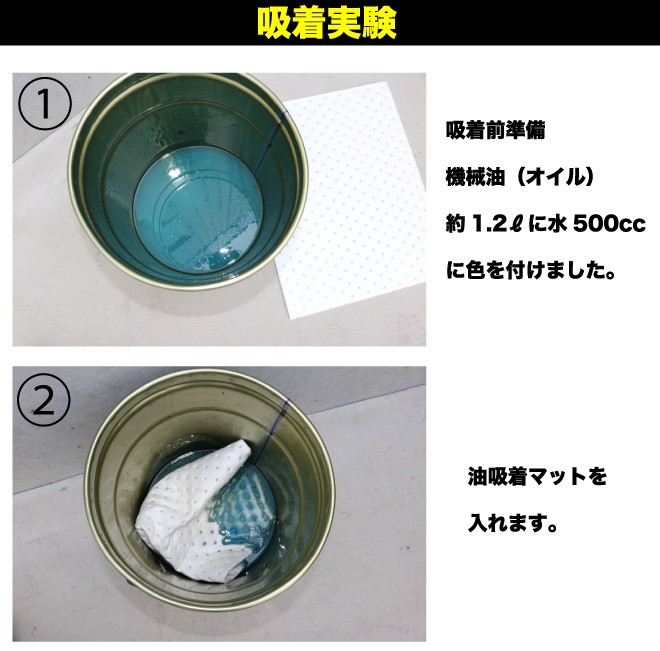 吸着実験

①

吸着前準備

機械油（オイル）

約 1.2ℓ に水 500cc

に色を付けました。

②

油吸着マットを

入れます。