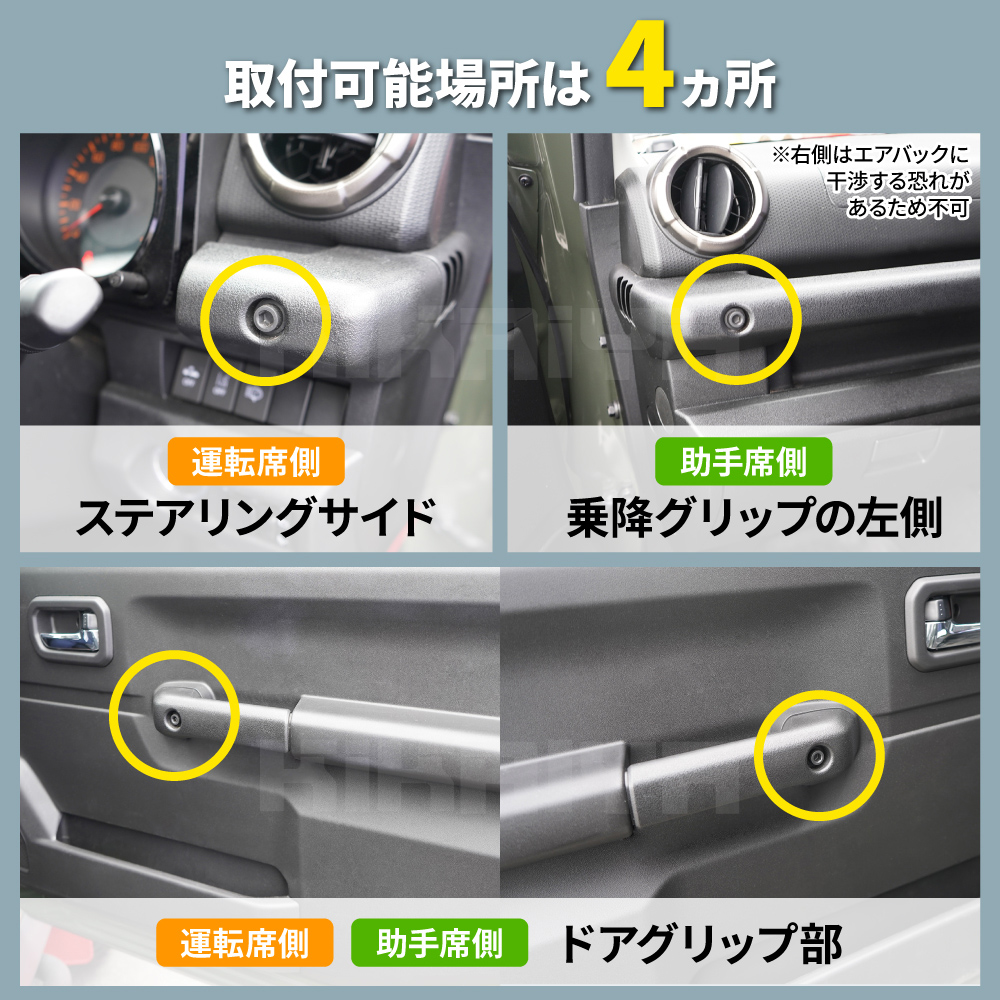 取付可能場所は 4ヵ所

※右側はエアバックに干渉する恐れがあるため不可

運転席側
ステアリングサイド

助手席側
乗降グリップの左側

運転席側 助手席側 ドアグリップ部