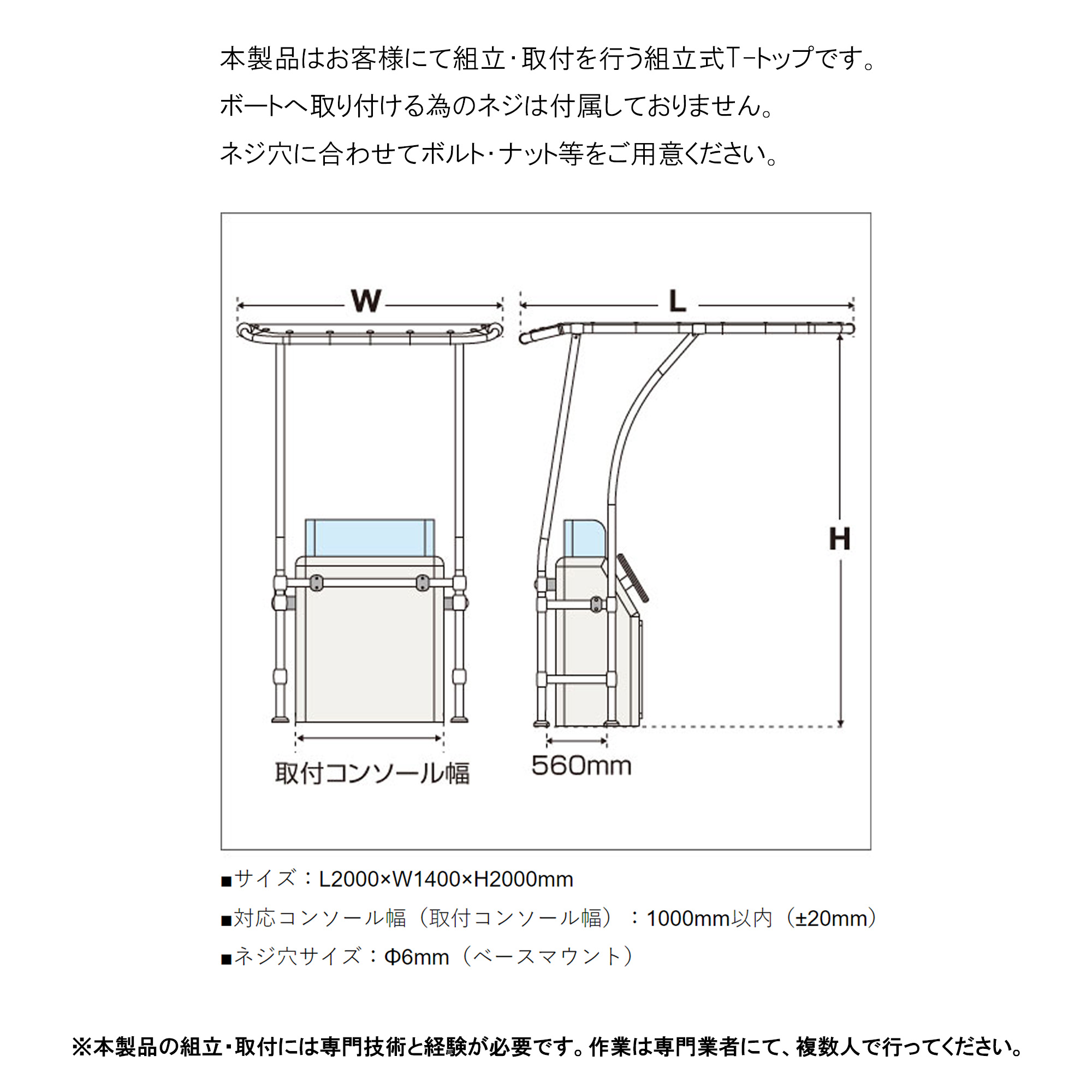 本製品はお客様にて組立･取付を行う組立式T-トップです。
ボートへ取り付ける為のネジは付属しておりません。
ネジ穴に合わせてボルト･ナット等をご用意ください。

W
L
H
取付コンソール幅
560mm

■サイズ：L2000×W1400×H2000mm
■対応コンソール幅（取付コンソール幅）：1000mm以内（±20mm）
■ネジ穴サイズ：Φ6mm（ベースマウント）

※本製品の組立･取付には専門技術と経験が必要です。作業は専門業者にて、複数人で行ってください。