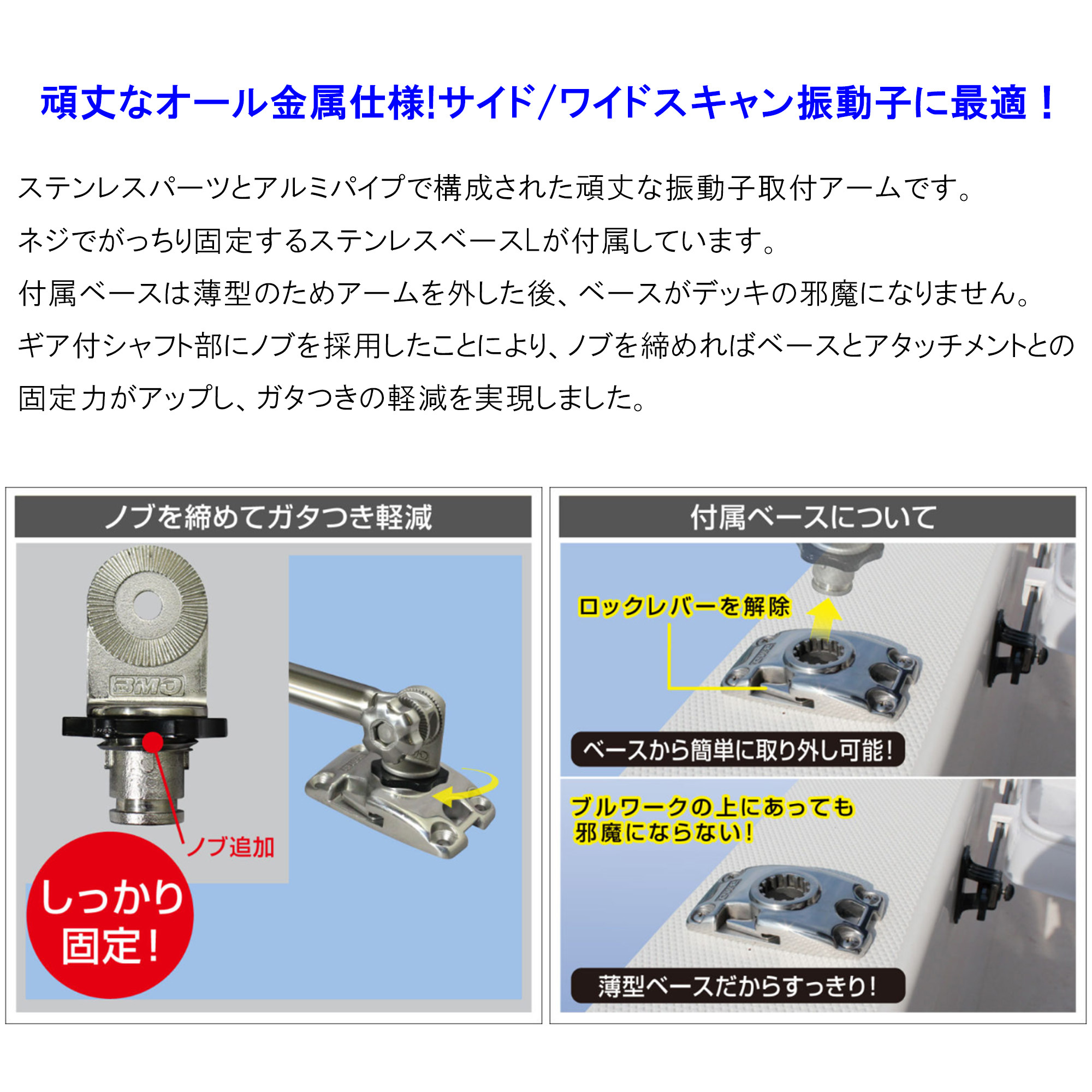 頑丈なオール金属仕様!サイド/ワイドスキャン振動子に最適！

ステンレスパーツとアルミパイプで構成された頑丈な振動子取付アームです。

ネジでがっちり固定するステンレスベースLが付属しています。

付属ベースは薄型のためアームを外した後、ベースがデッキの邪魔になりません。

ギア付シャフト部にノブを採用したことにより、ノブを締めればベースとアタッチメントとの固定力がアップし、ガタつきの軽減を実現しました。

ノブを締めてガタつき軽減

BMO

ノブ追加

しっかり固定!

付属ベースについて

ロックレバーを解除

ベースから簡単に取り外し可能!

ブルワークの上にあっても邪魔にならない!

薄型ベースだからすっきり!