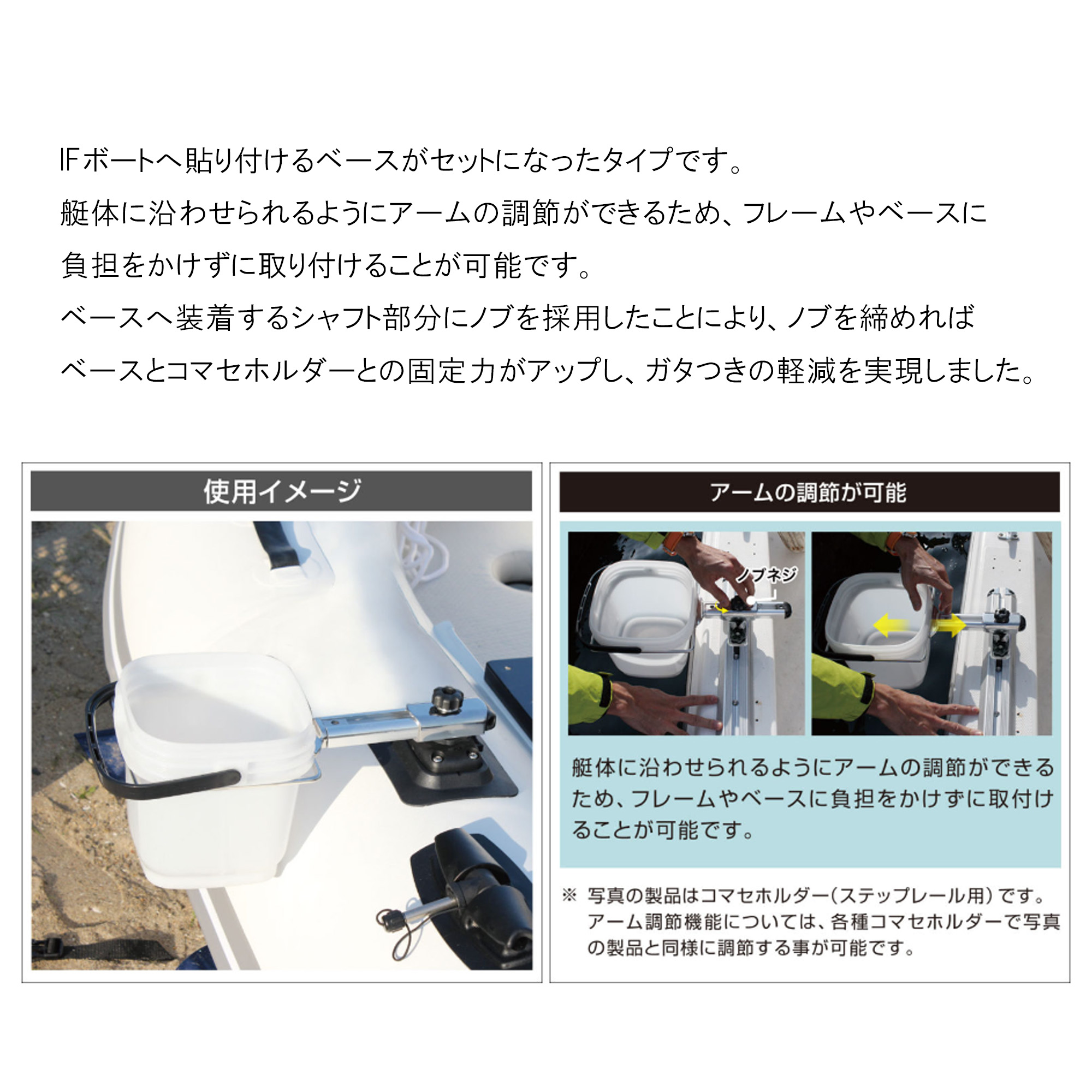 IFボートへ貼り付けるベースがセットになったタイプです。
艇体に沿わせられるようにアームの調節ができるため、フレームやベースに負担をかけずに取り付けることが可能です。
ベースへ装着するシャフト部分にノブを採用したことにより、ノブを締めればベースとコマセホルダーとの固定力がアップし、ガタつきの軽減を実現しました。

使用イメージ

アームの調節が可能

ノブネジ

艇体に沿わせられるようにアームの調節ができるため、フレームやベースに負担をかけずに取付けることが可能です。

※ 写真の製品はコマセホルダー（ステップレール用）です。アーム調節機能については、各種コマセホルダーで写真の製品と同様に調節する事が可能です。