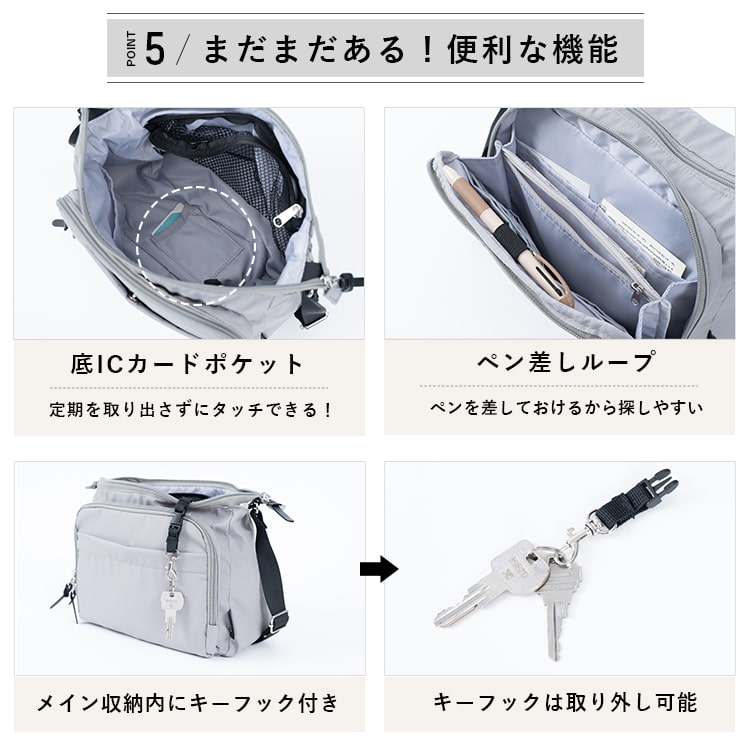 POINT 5 / まだまだある！便利な機能

底ICカードポケット

定期を取り出さずにタッチできる！

ペン差しループ

ペンを差しておけるから探しやすい

メイン収納内にキーフック付き

キーフックは取り外し可能