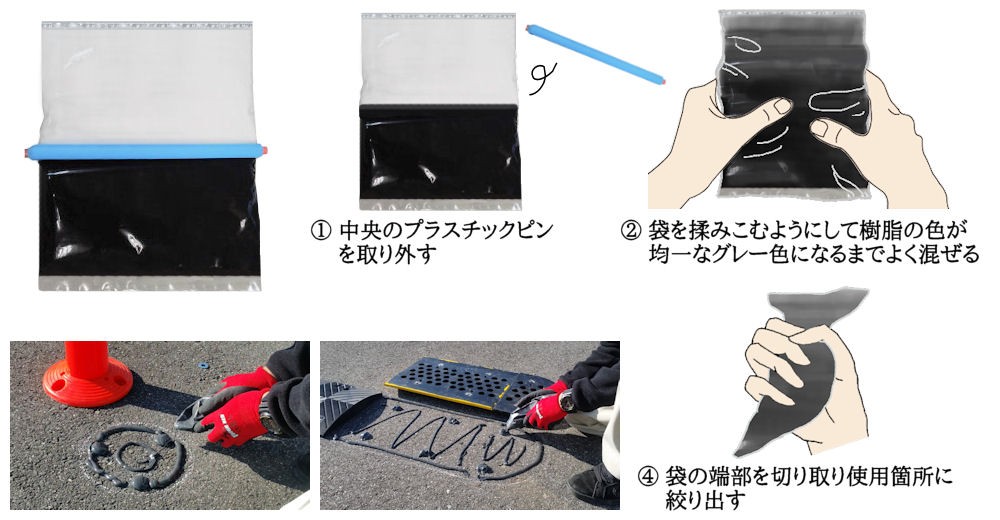 ① 中央のプラスチックピンを取り外す

② 袋を揉みこむようにして樹脂の色が均一なグレー色になるまでよく混ぜる

④ 袋の端部を切り取り使用箇所に絞り出す