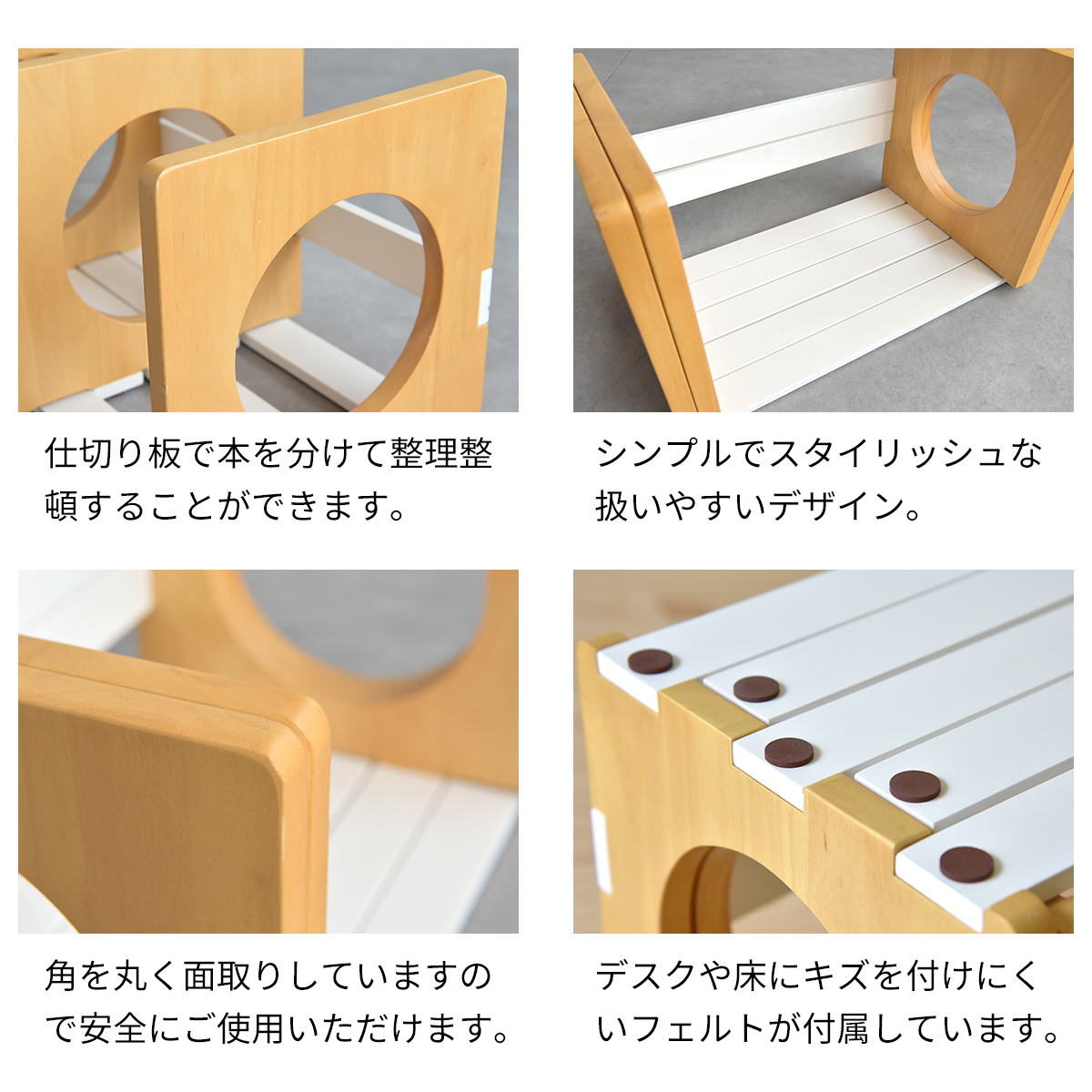 仕切り板で本を分けて整理整頓することができます。

シンプルでスタイリッシュな扱いやすいデザイン。

角を丸く面取りしていますので安全にご使用いただけます。

デスクや床にキズを付けにくいフェルトが付属しています。