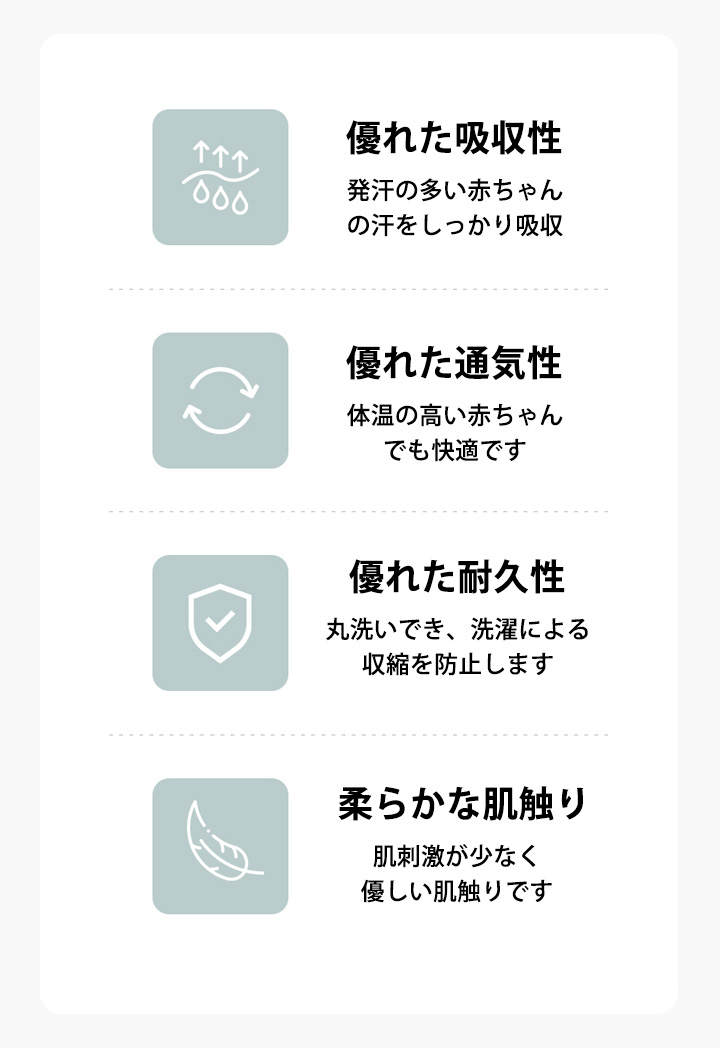 優れた吸収性

発汗の多い赤ちゃんの汗をしっかり吸収

優れた通気性

体温の高い赤ちゃんでも快適です

優れた耐久性

丸洗いでき、洗濯による収縮を防止します

柔らかな肌触り

肌刺激が少なく優しい肌触りです