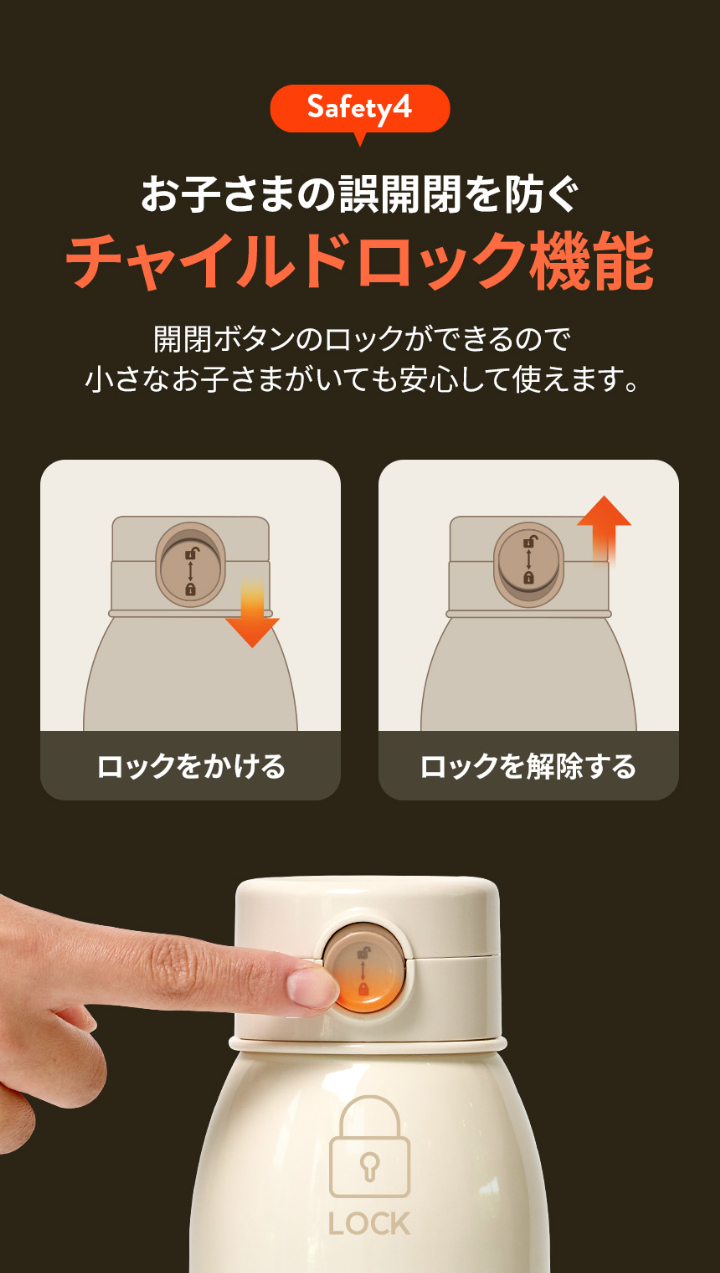 Safety4

お子さまの誤開閉を防ぐ
チャイルドロック機能

開閉ボタンのロックができるので
小さなお子さまがいても安心して使えます。

ロックをかける

ロックを解除する

LOCK