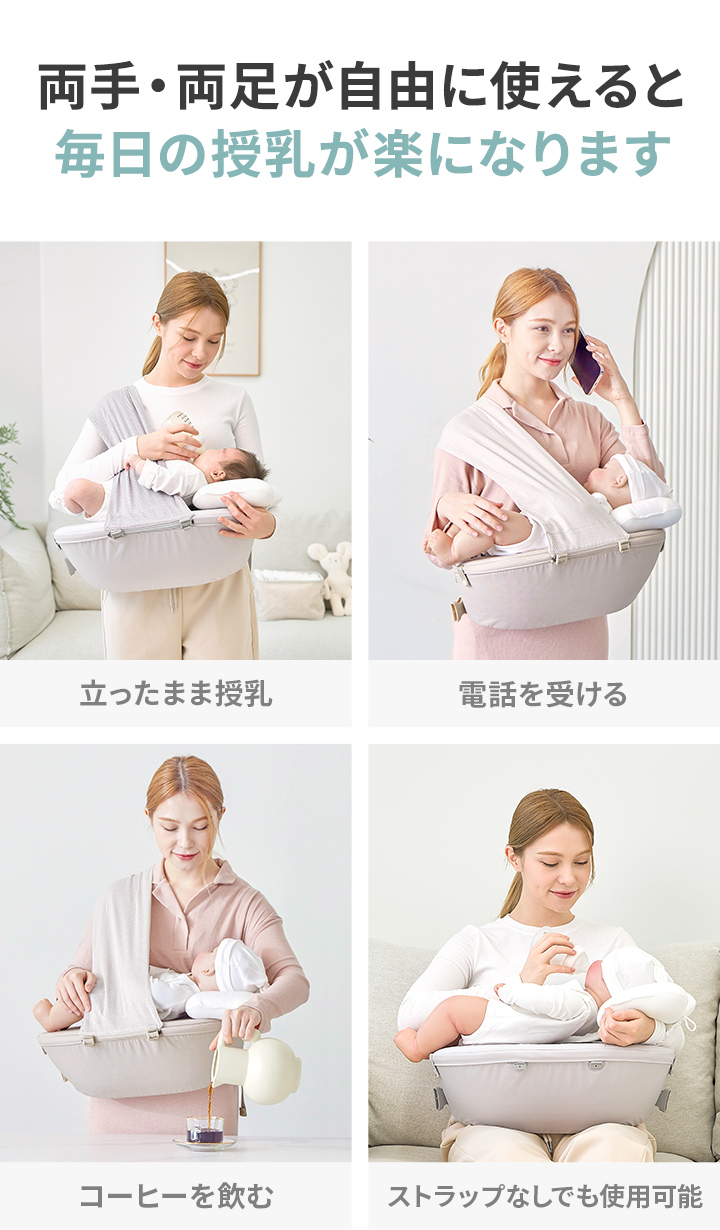 両手・両足が自由に使えると
毎日の授乳が楽になります

立ったまま授乳

電話を受ける

コーヒーを飲む

ストラップなしでも使用可能