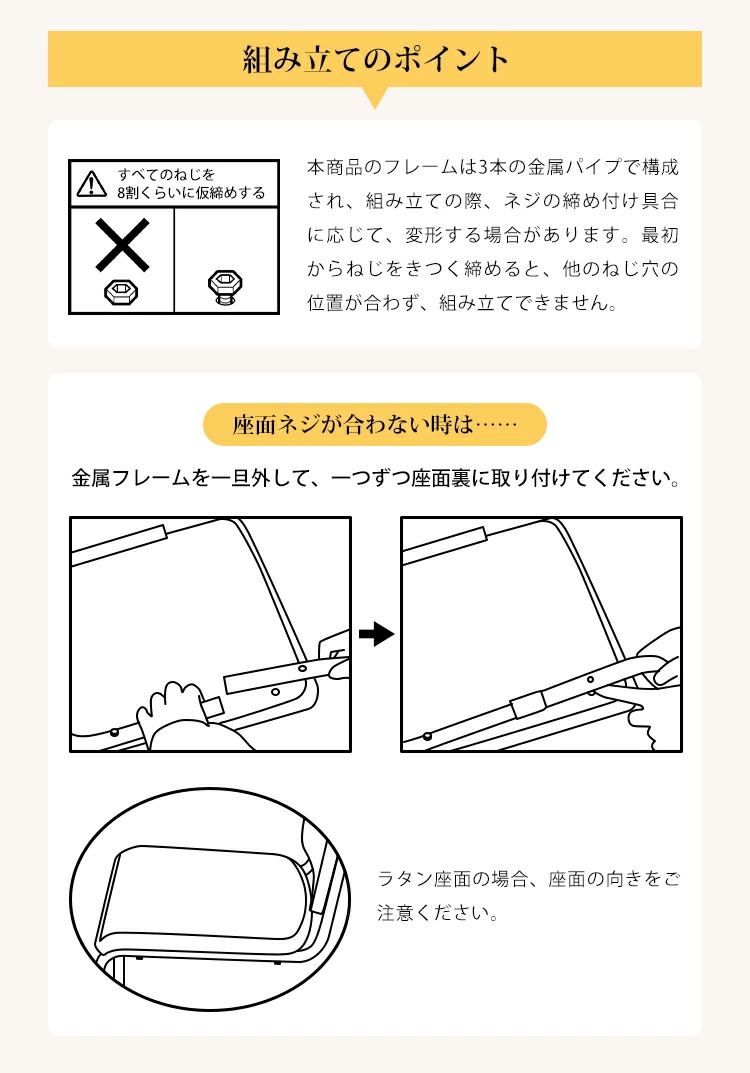 組み立てのポイント

すべてのねじを
8割くらいに仮締めする

本商品のフレームは3本の金属パイプで構成され、組み立ての際、ネジの締め付け具合に応じて、変形する場合があります。最初からねじをきつく締めると、他のねじ穴の位置が合わず、組み立てできません。

座面ネジが合わない時は……

金属フレームを一旦外して、一つずつ座面裏に取り付けてください。

ラタン座面の場合、座面の向きをご注意ください。