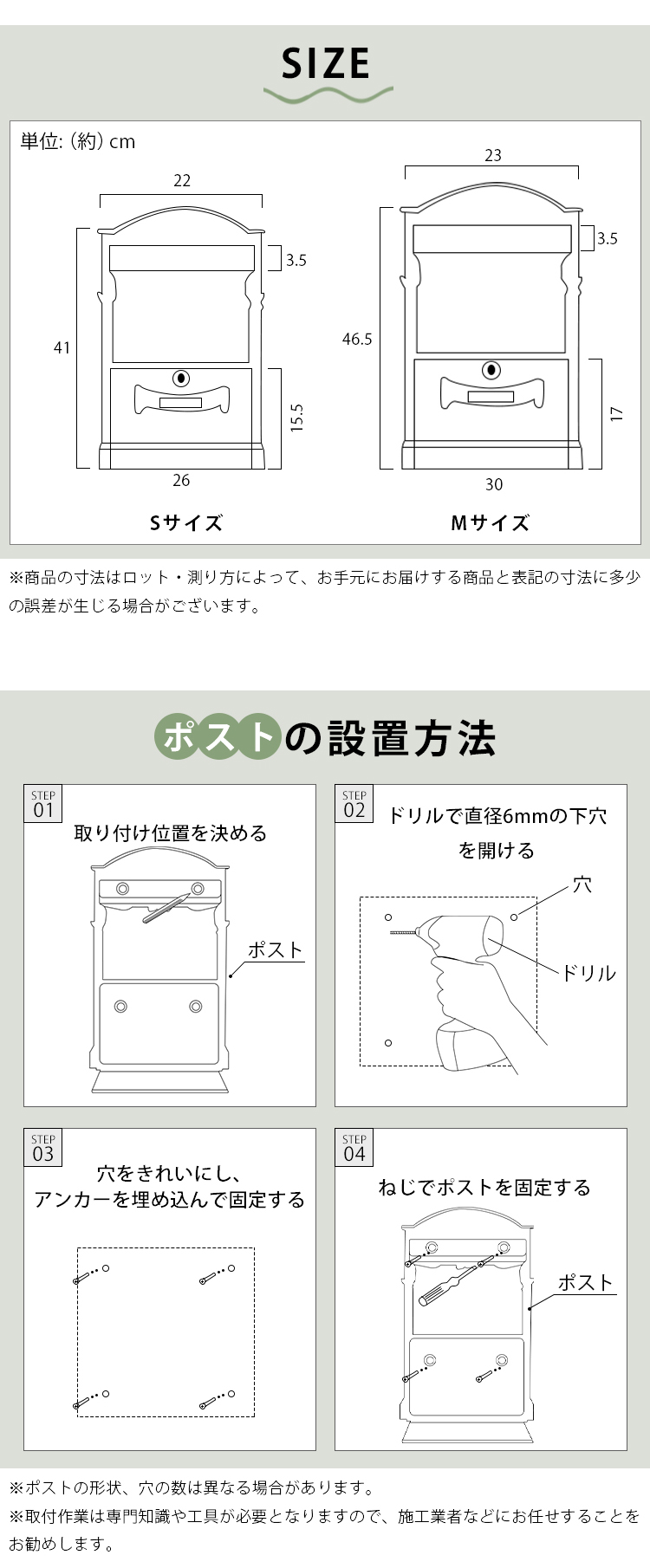 SIZE

単位:（約）cm

22
3.5
41
15.5
26
Sサイズ

23
3.5
46.5
17
30
Mサイズ

※商品の寸法はロット・測り方によって、お手元にお届けする商品と表記の寸法に多少の誤差が生じる場合がございます。

ポストの設置方法

STEP 01
取り付け位置を決める
ポスト

STEP 02
ドリルで直径6mmの下穴を開ける
穴
ドリル

STEP 03
穴をきれいにし、アンカーを埋め込んで固定する

STEP 04
ねじでポストを固定する
ポスト

※ポストの形状、穴の数は異なる場合があります。
※取付作業は専門知識や工具が必要となりますので、施工業者などにお任せすることをお勧めします。