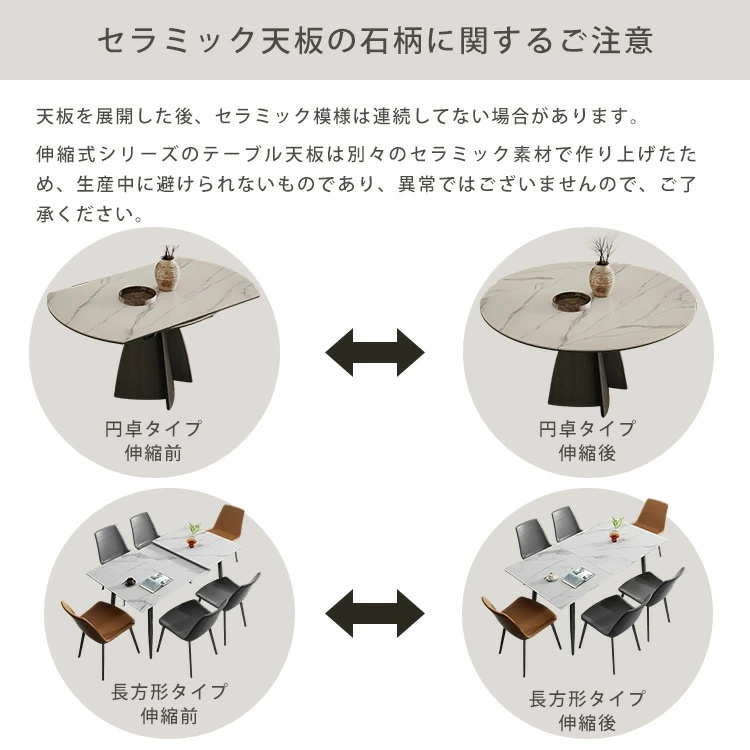 セラミック天板の石柄に関するご注意

天板を展開した後、セラミック模様は連続してない場合があります。

伸縮式シリーズのテーブル天板は別々のセラミック素材で作り上げたため、生産中に避けられないものであり、異常ではございませんので、ご了承ください。

円卓タイプ
伸縮前

円卓タイプ
伸縮後

長方形タイプ
伸縮前

長方形タイプ
伸縮後