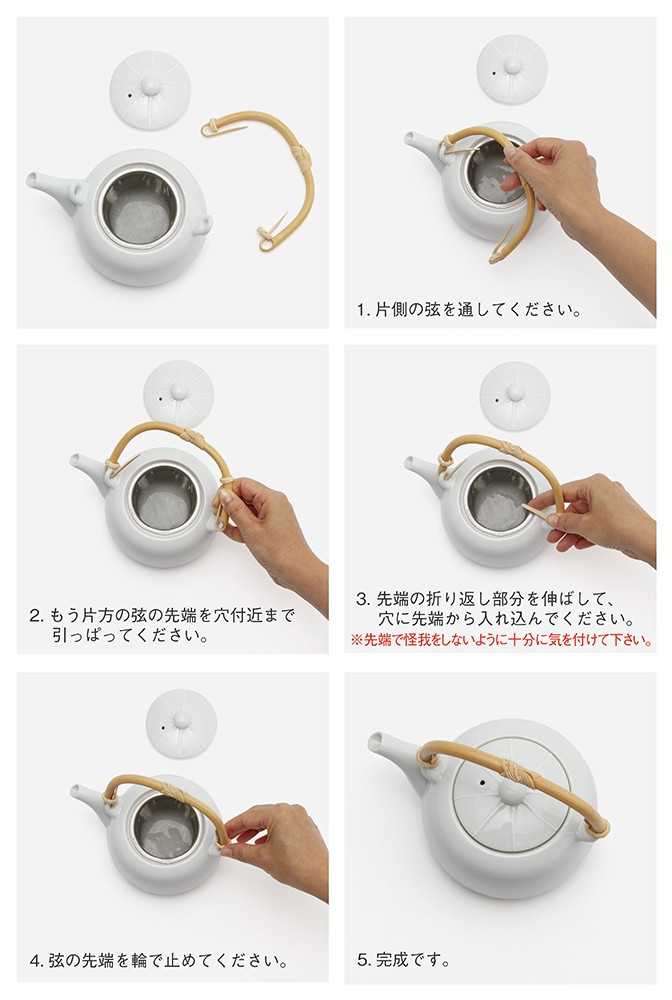 1. 片側の弦を通してください。

2. もう片方の弦の先端を穴付近まで引っぱってください。

3. 先端の折り返し部分を伸ばして、穴に先端から入れ込んでください。
※先端で怪我をしないように十分に気を付けて下さい。

4. 弦の先端を輪で止めてください。

5. 完成です。