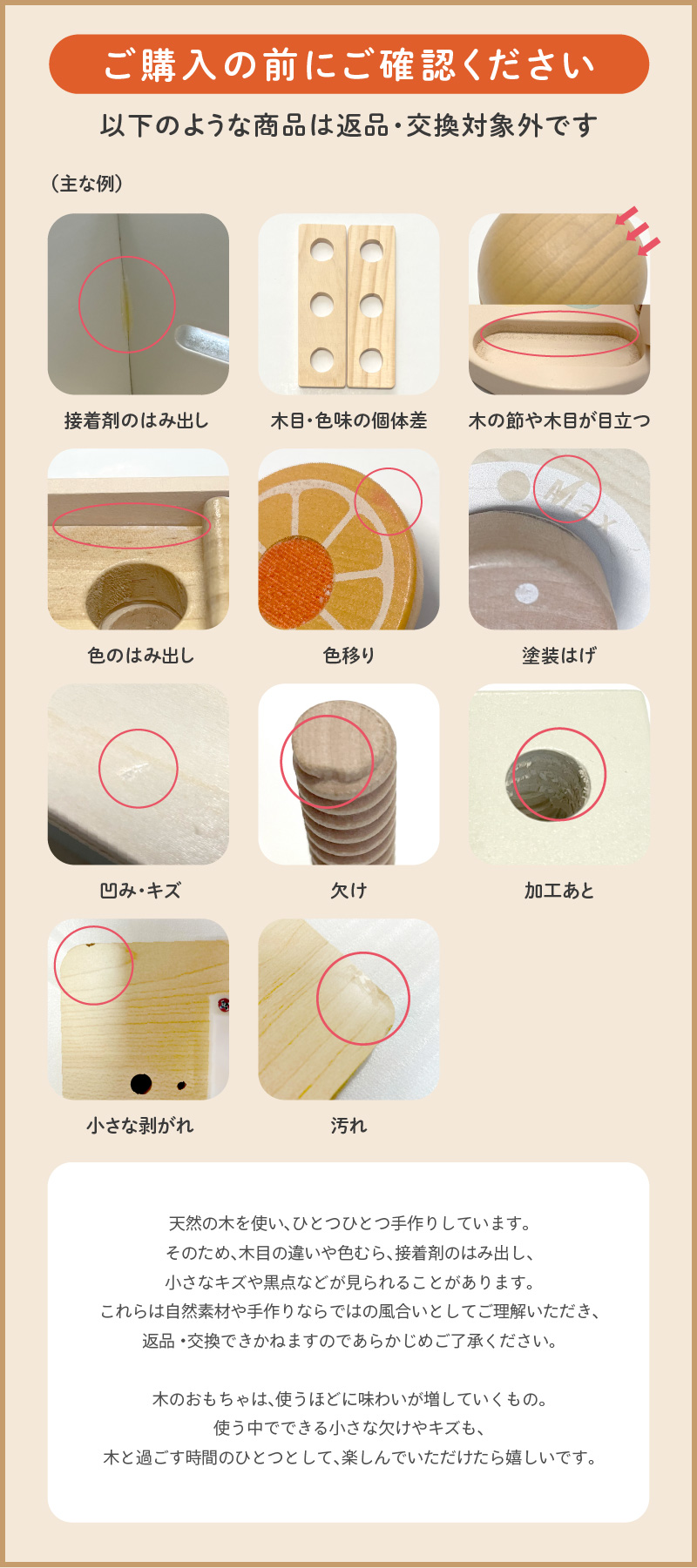 ご購入の前にご確認ください

以下のような商品は返品・交換対象外です

（主な例）

接着剤のはみ出し

木目・色味の個体差

木の節や木目が目立つ

色のはみ出し

色移り

Max

塗装はげ

凹み・キズ

欠け

加工あと

小さな剥がれ

汚れ

天然の木を使い、ひとつひとつ手作りしています。
そのため、木目の違いや色むら、接着剤のはみ出し、
小さなキズや黒点などが見られることがあります。
これらは自然素材や手作りならではの風合いとしてご理解いただき、
返品・交換できかねますのであらかじめご了承ください。

木のおもちゃは、使うほどに味わいが増していくもの。
使う中でできる小さな欠けやキズも、
木と過ごす時間のひとつとして、楽しんでいただけたら嬉しいです。