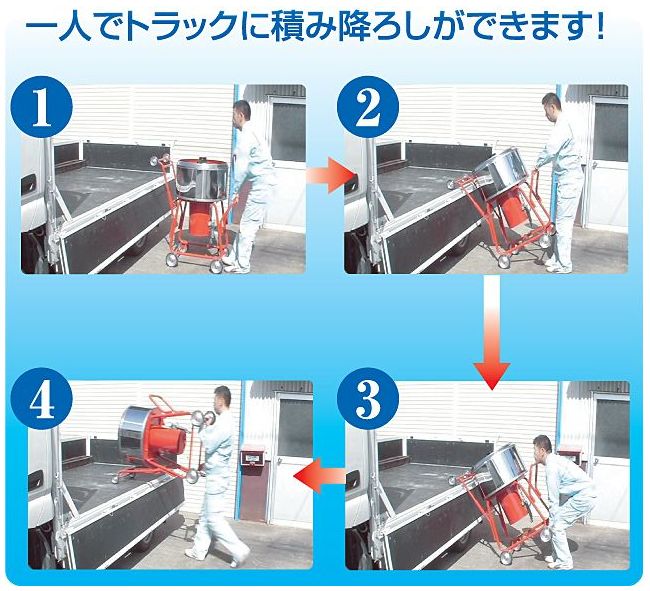 一人でトラックに積み降ろしができます!

1

2

3

4