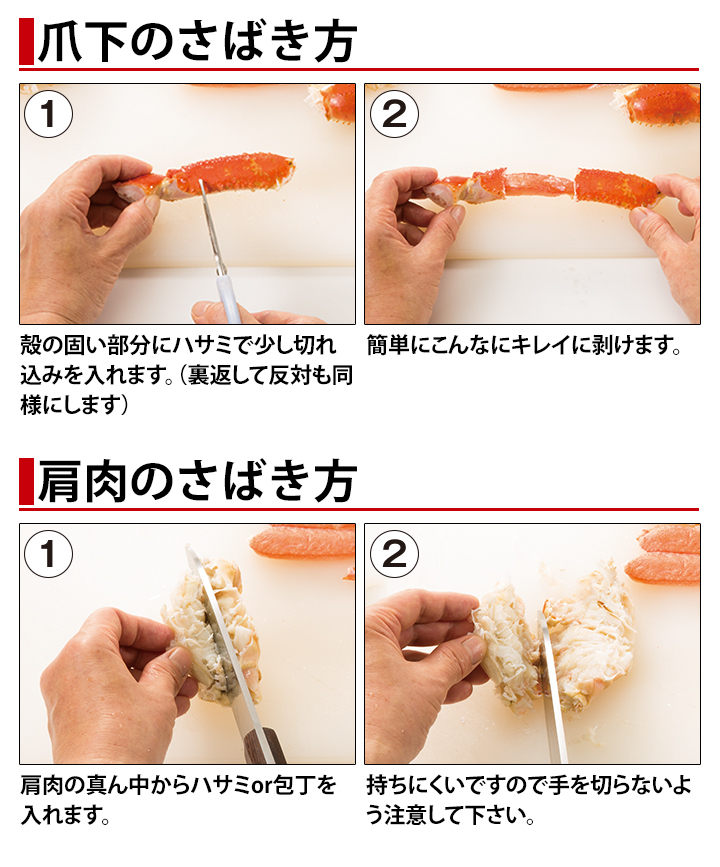 爪下のさばき方

1

殻の固い部分にハサミで少し切れ込みを入れます。(裏返して反対も同様にします)

2

簡単にこんなにキレイに剥けます。

肩肉のさばき方

1

肩肉の真ん中からハサミor包丁を入れます。

2

持ちにくいですので手を切らないよう注意して下さい。