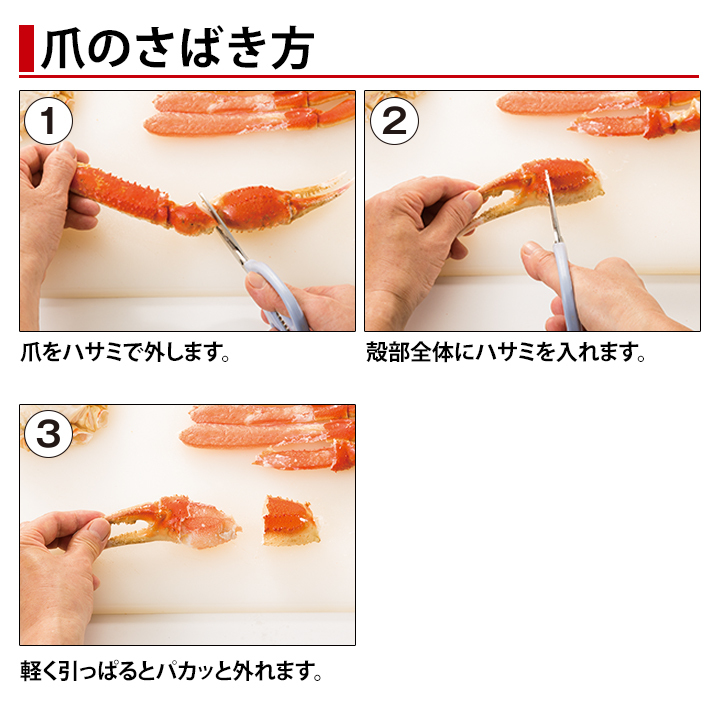 爪のさばき方

1

爪をハサミで外します。

2

殻部全体にハサミを入れます。

3

軽く引っぱるとパカッと外れます。