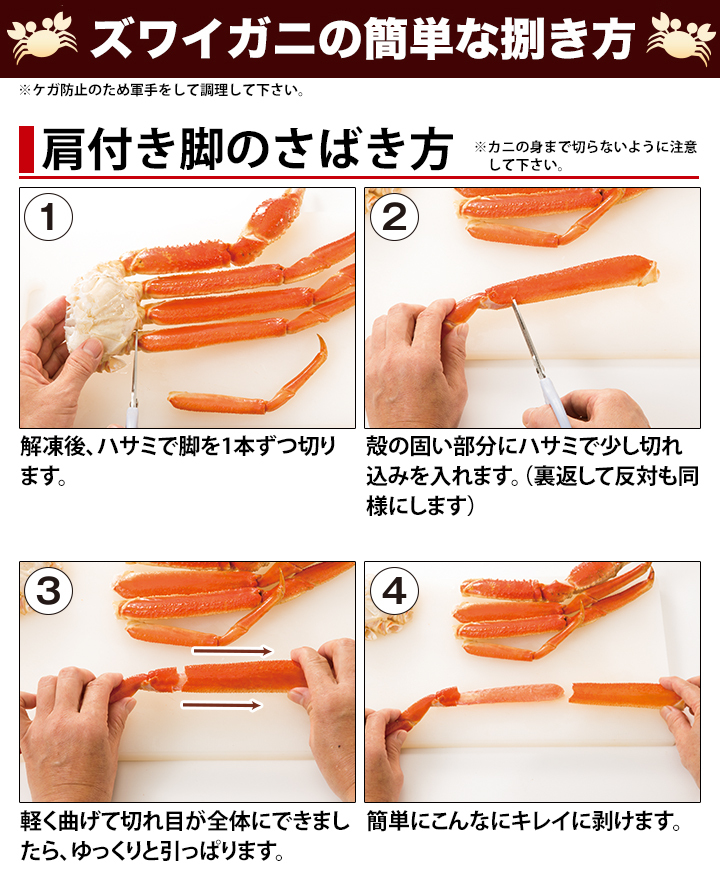 ズワイガニの簡単な捌き方

※ケガ防止のため軍手をして調理して下さい。

肩付き脚のさばき方

※カニの身まで切らないように注意して下さい。

1

解凍後、ハサミで脚を1本ずつ切ります。

2

殻の固い部分にハサミで少し切れ込みを入れます。(裏返して反対も同様にします)

3

軽く曲げて切れ目が全体にできましたら、ゆっくりと引っぱります。

4

簡単にこんなにキレイに剥けます。