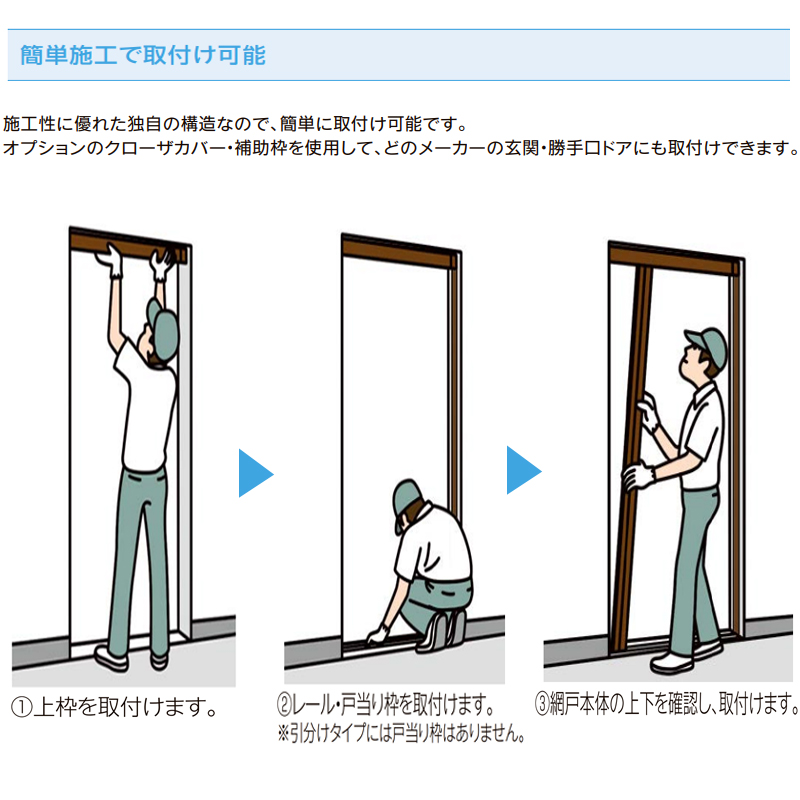 簡単施工で取付け可能

施工性に優れた独自の構造なので、簡単に取付け可能です。
オプションのクローザカバー・補助枠を使用して、どのメーカーの玄関・勝手口ドアにも取付けできます。

①上枠を取付けます。

②レール・戸当り枠を取付けます。
※引分けタイプには戸当り枠はありません。

③網戸本体の上下を確認し、取付けます。