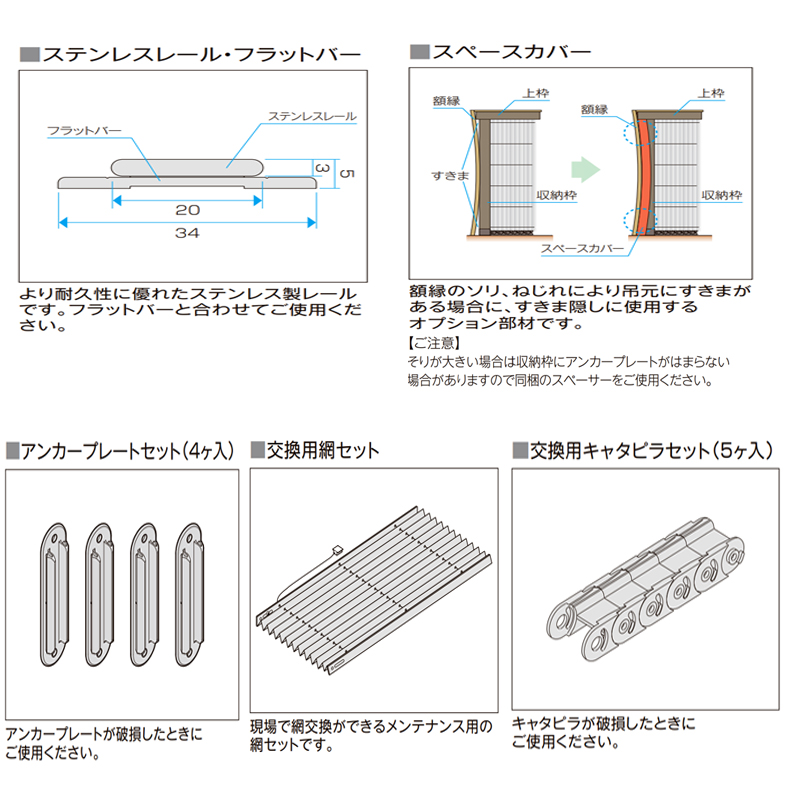 ■ステンレスレール・フラットバー

フラットバー
ステンレスレール
3
5
20
34

より耐久性に優れたステンレス製レールです。フラットバーと合わせてご使用ください。

■スペースカバー

額縁
上枠
すきま
収納枠
額縁
上枠
収納枠
スペースカバー

額縁のソリ、ねじれにより吊元にすきまがある場合に、すきま隠しに使用するオプション部材です。

【ご注意】
そりが大きい場合は収納枠にアンカープレートがはまらない場合がありますので同梱のスペーサーをご使用ください。

■アンカープレートセット（4ヶ入）

アンカープレートが破損したときにご使用ください。

■交換用網セット

現場で網交換ができるメンテナンス用の網セットです。

■交換用キャタピラセット（5ヶ入）

キャタピラが破損したときにご使用ください。