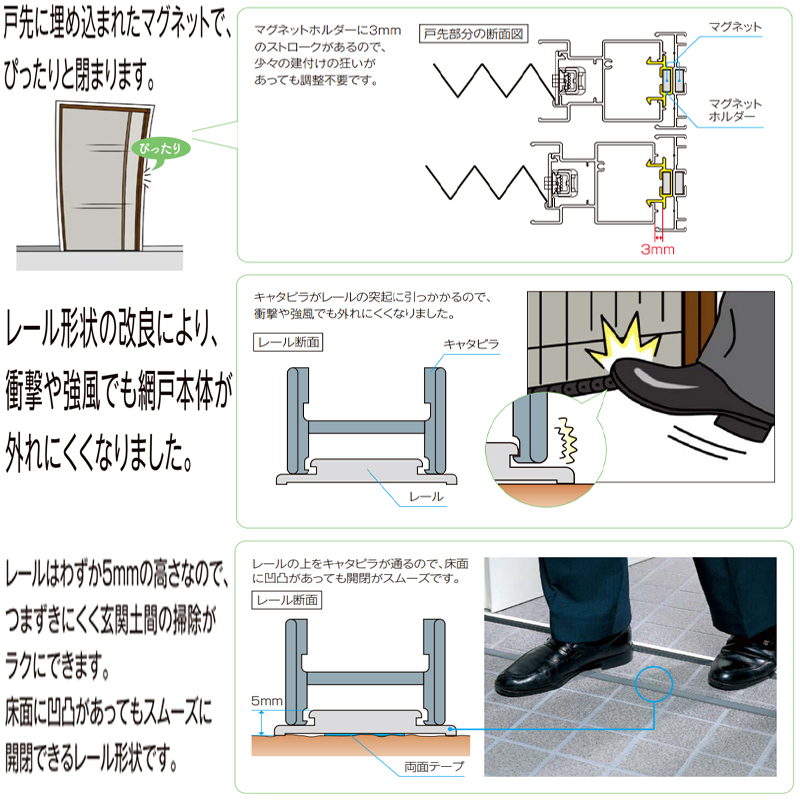 戸先に埋め込まれたマグネットで、ぴったりと閉まります。

ぴったり

マグネットホルダーに3mmのストロークがあるので、少々の建付けの狂いがあっても調整不要です。

戸先部分の断面図

マグネット

マグネットホルダー

3mm

レール形状の改良により、衝撃や強風でも網戸本体が外れにくくなりました。

キャタピラがレールの突起に引っかかるので、衝撃や強風でも外れにくくなりました。

レール断面

キャタピラ

レール

レールはわずか5mmの高さなので、つまずきにくく玄関土間の掃除がラクにできます。
床面に凹凸があってもスムーズに開閉できるレール形状です。

レールの上をキャタピラが通るので、床面に凹凸があっても開閉がスムーズです。

レール断面

5mm

両面テープ