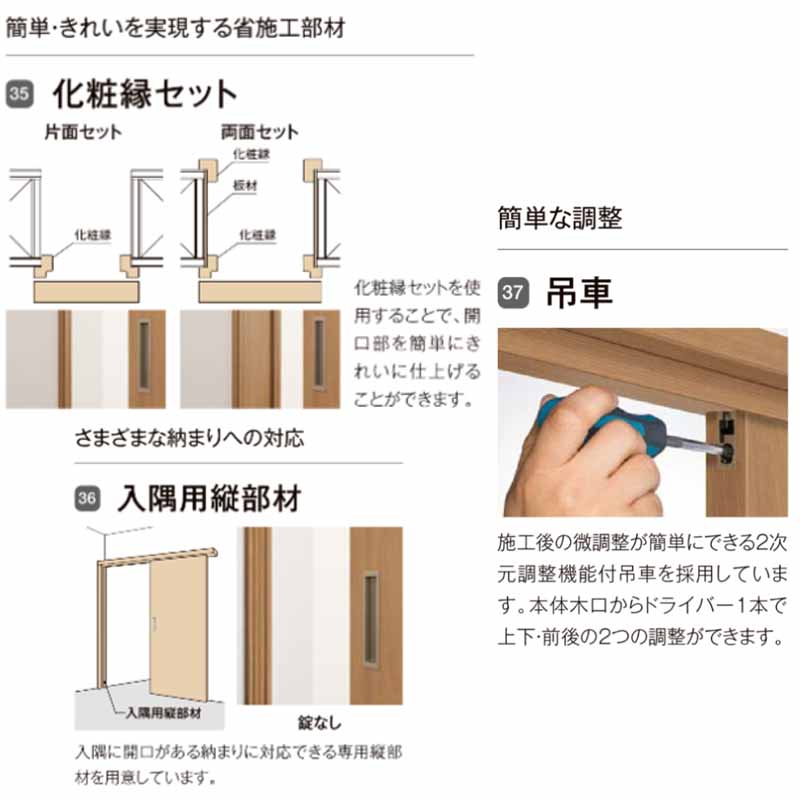 簡単・きれいを実現する省施工部材

35 化粧縁セット

片面セット

化粧縁

両面セット

化粧縁

板材

化粧縁

化粧縁セットを使用することで、開口部を簡単にきれいに仕上げることができます。

さまざまな納まりへの対応

36 入隅用縦部材

入隅用縦部材

錠なし

入隅に開口がある納まりに対応できる専用縦部材を用意しています。

簡単な調整

37 吊車

施工後の微調整が簡単にできる2次元調整機能付吊車を採用しています。本体木口からドライバー1本で上下・前後の2つの調整ができます。