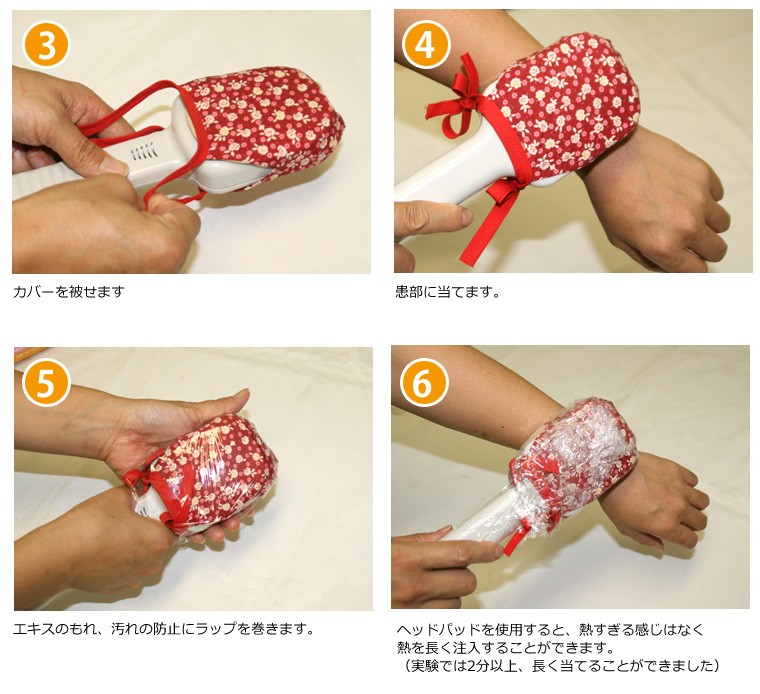 3

カバーを被せます

4

患部に当てます。

5

エキスのもれ、汚れの防止にラップを巻きます。

6

ヘッドパッドを使用すると、熱すぎる感じはなく熱を長く注入することができます。
（実験では2分以上、長く当てることができました）