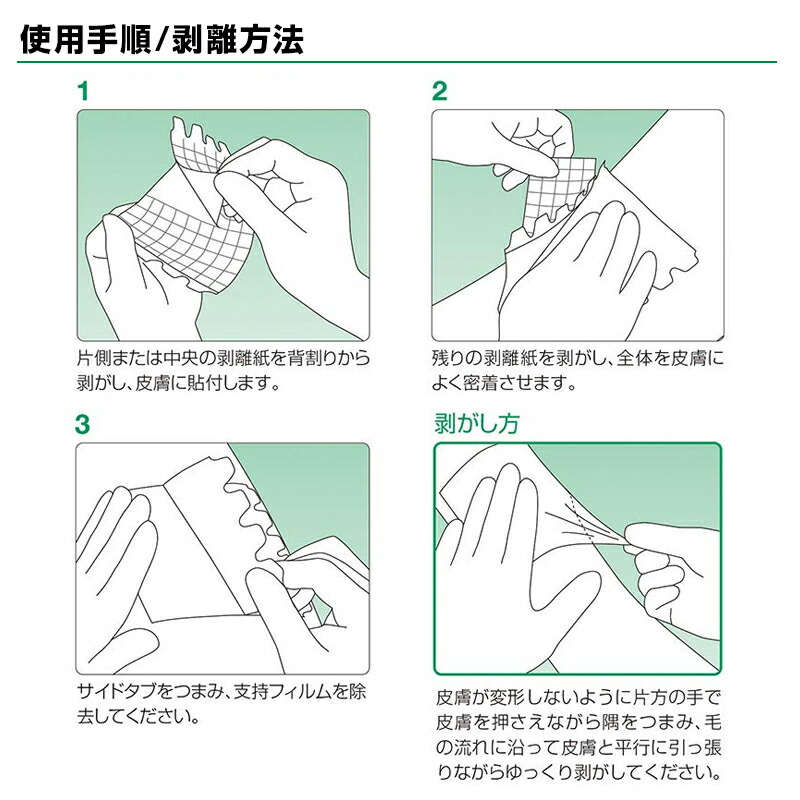 使用手順/剥離方法

1

片側または中央の剥離紙を背割りから剥がし、皮膚に貼付します。

2

残りの剥離紙を剥がし、全体を皮膚によく密着させます。

3

サイドタブをつまみ、支持フィルムを除去してください。

剥がし方

皮膚が変形しないように片方の手で皮膚を押さえながら隅をつまみ、毛の流れに沿って皮膚と平行に引っ張りながらゆっくり剥がしてください。