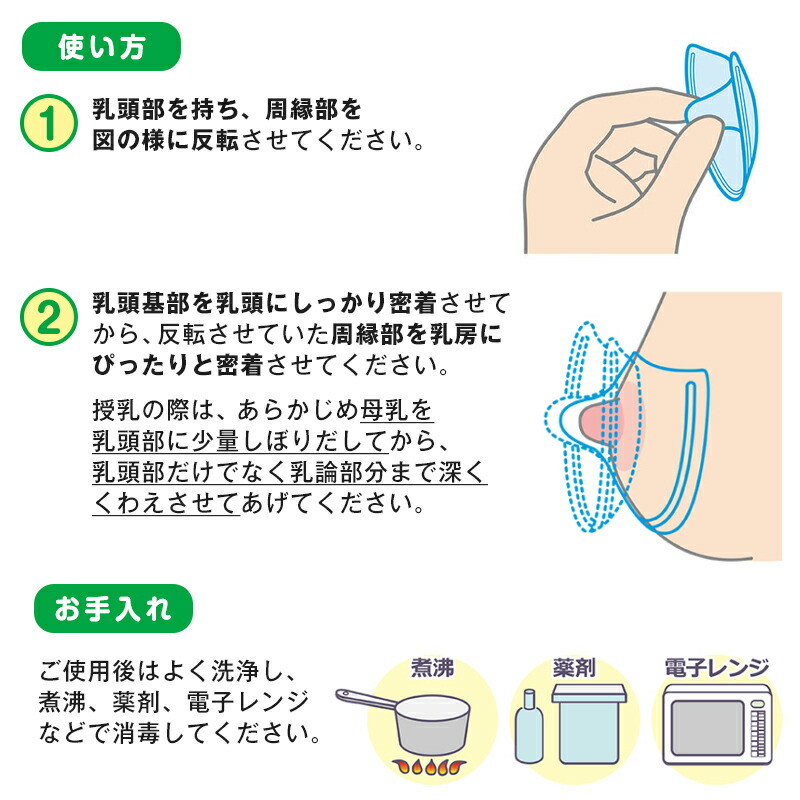 使い方

1 乳頭部を持ち、周縁部を図の様に反転させてください。

2 乳頭基部を乳頭にしっかり密着させてから、反転させていた周縁部を乳房にぴったりと密着させてください。

授乳の際は、あらかじめ母乳を乳頭部に少量しぼりだしてから、乳頭部だけでなく乳論部分まで深くくわえさせてあげてください。

お手入れ

ご使用後はよく洗浄し、煮沸、薬剤、電子レンジなどで消毒してください。

煮沸

薬剤

電子レンジ