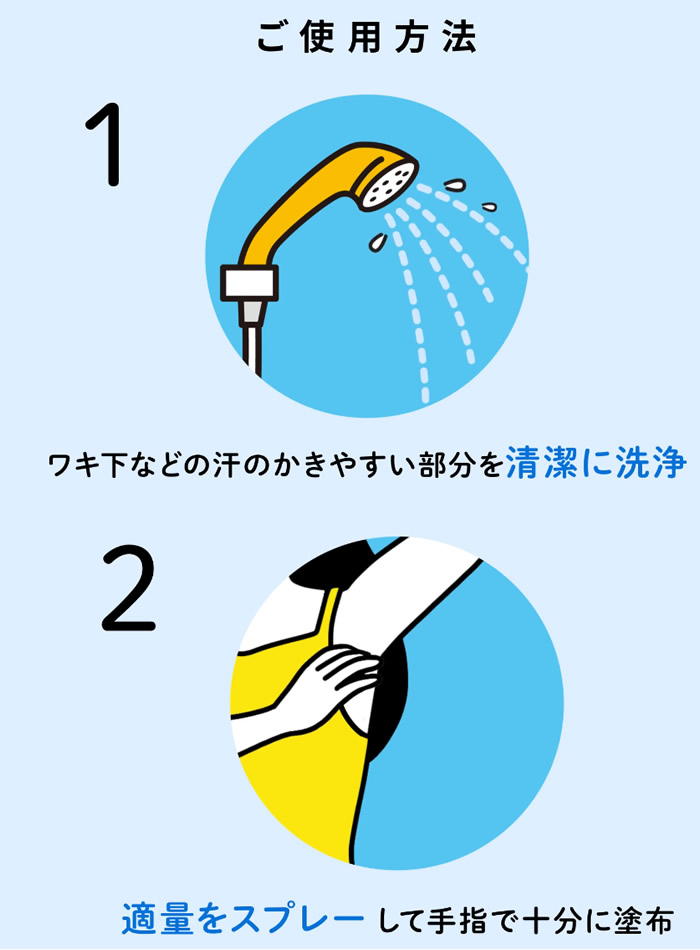 ご使用方法

1

ワキ下などの汗のかきやすい部分を清潔に洗浄

2

適量をスプレーして手指で十分に塗布