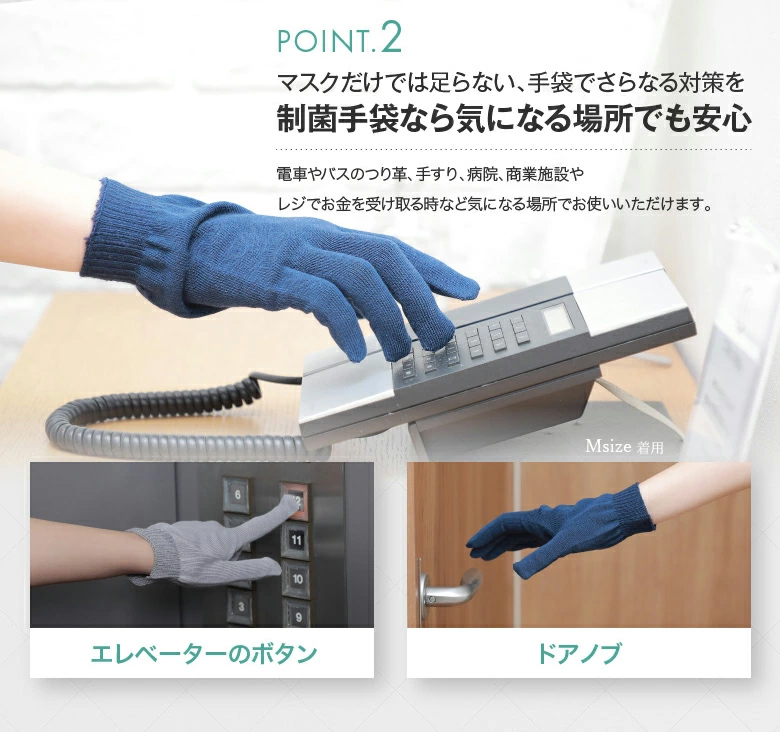 POINT.2

マスクだけでは足らない、手袋でさらなる対策を
制菌手袋なら気になる場所でも安心

電車やバスのつり革、手すり、病院、商業施設や
レジでお金を受け取る時など気になる場所でお使いいただけます。

Msize 着用

6
11
10
3
9

エレベーターのボタン

ドアノブ