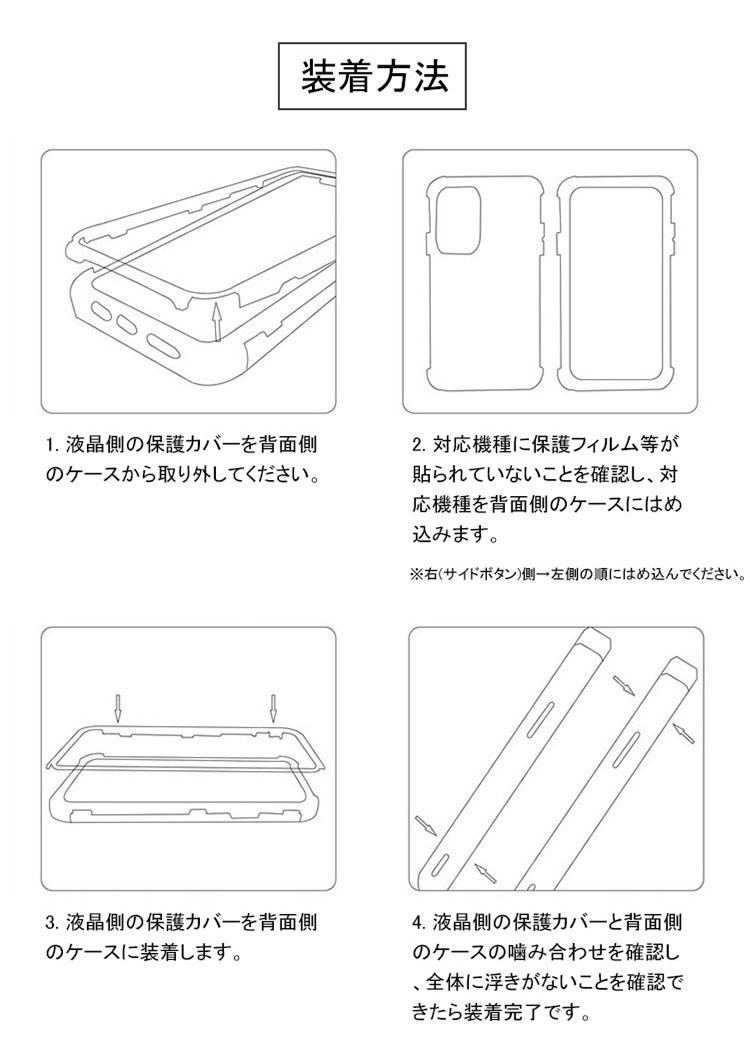 装着方法

1. 液晶側の保護カバーを背面側のケースから取り外してください。

2. 対応機種に保護フィルム等が貼られていないことを確認し、対応機種を背面側のケースにはめ込みます。

※右(サイドボタン)側→左側の順にはめ込んでください。

3. 液晶側の保護カバーを背面側のケースに装着します。

4. 液晶側の保護カバーと背面側のケースの噛み合わせを確認し、全体に浮きがないことを確認できたら装着完了です。