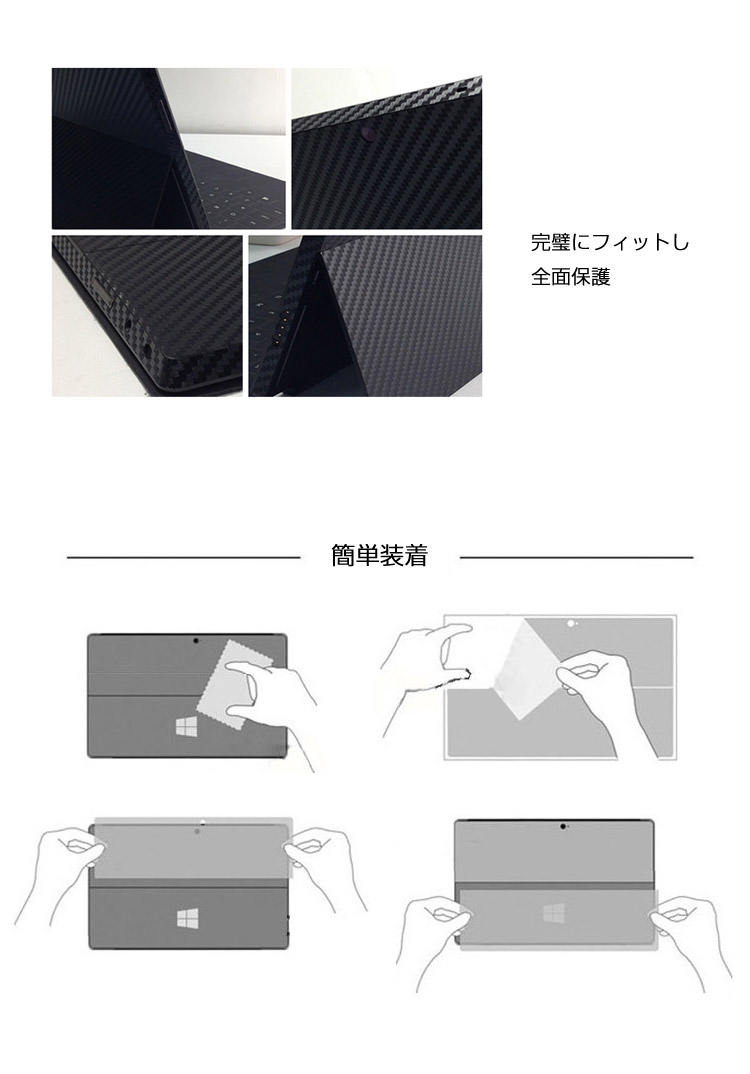 完璧にフィットし
全面保護

簡単装着