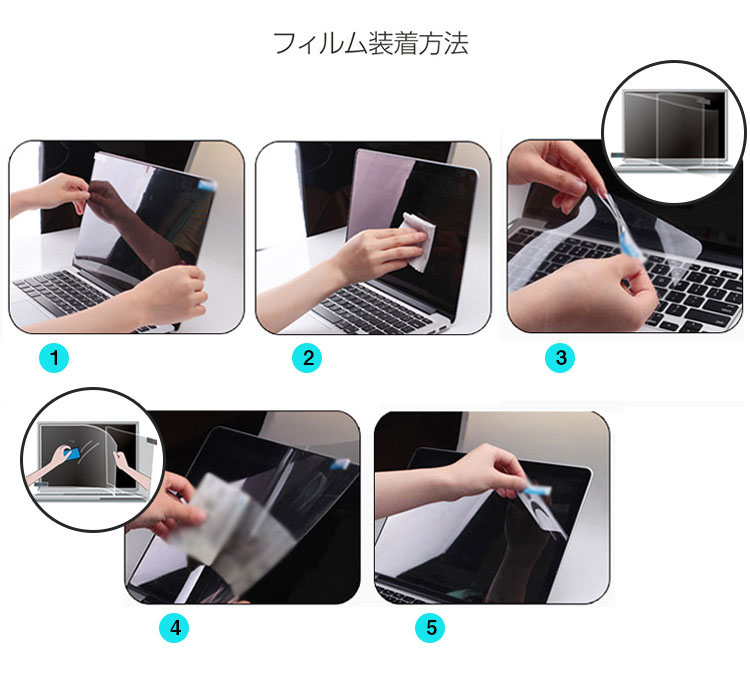 フィルム装着方法

1

2

3

4

5